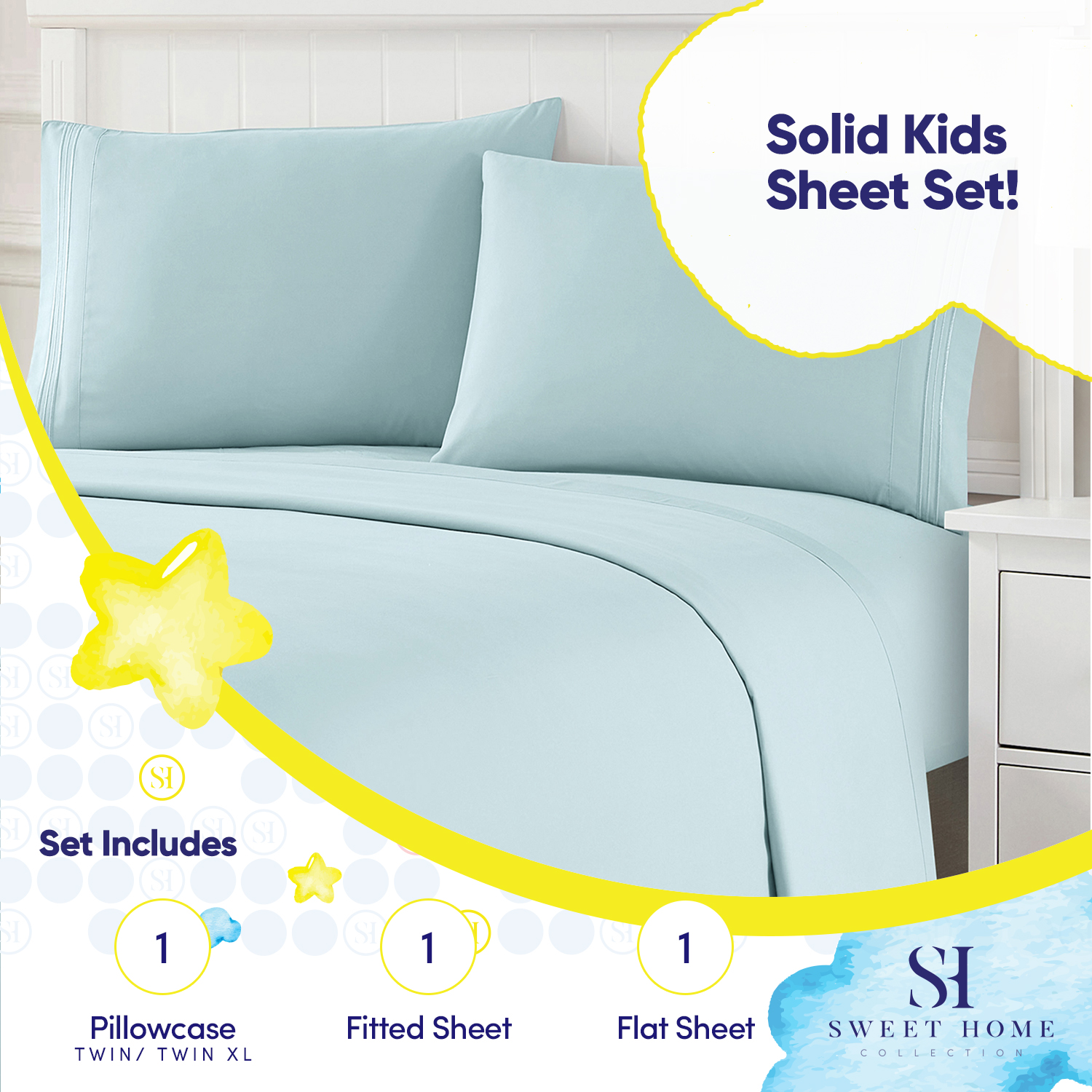 Solid Kids Sheet Set!

SH

Set Includes

1
Pillowcase
TWIN/ TWIN XL

1
Fitted Sheet

1
Flat Sheet

SH
SWEET HOME
COLLECTION