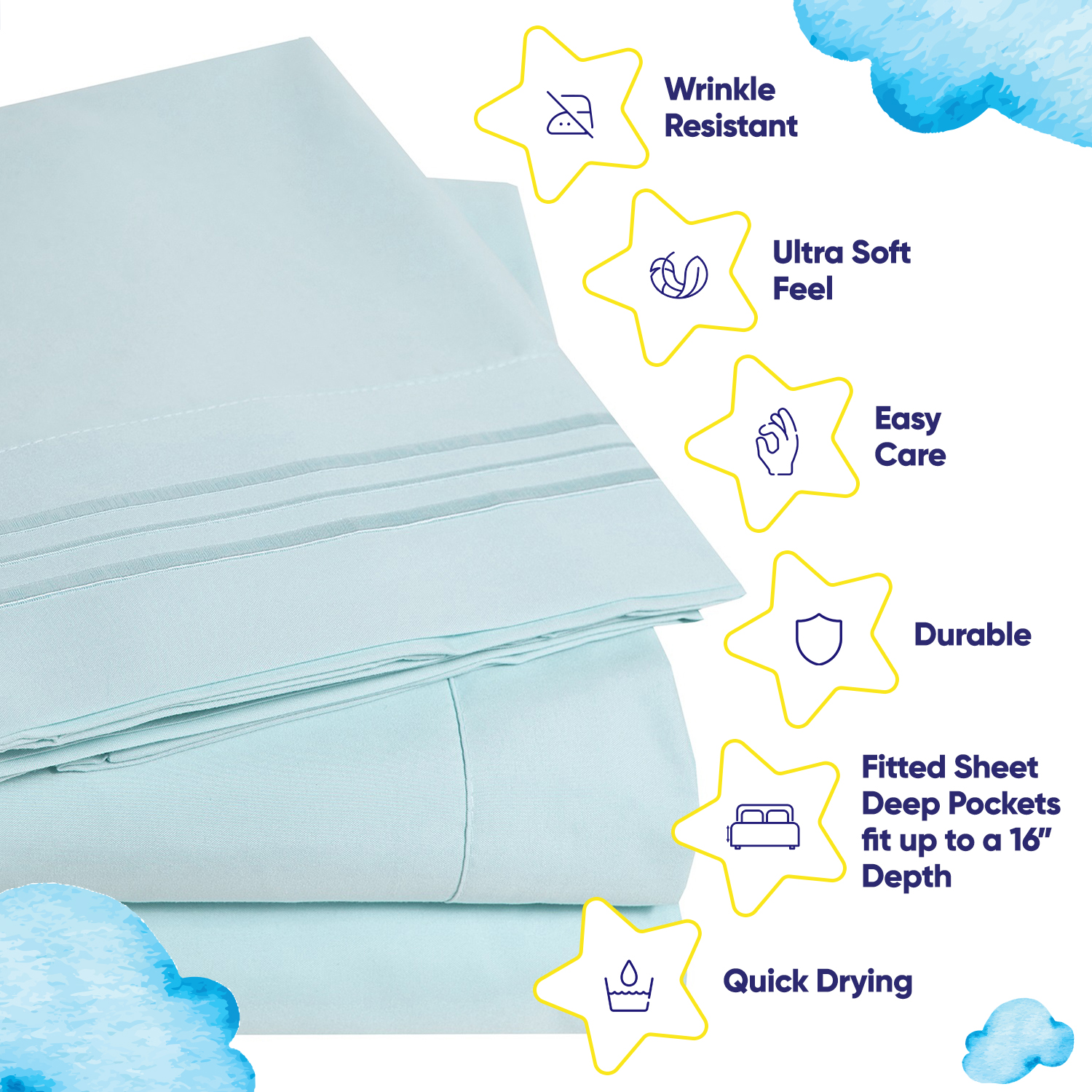 Wrinkle Resistant

Ultra Soft Feel

Easy Care

Durable

Fitted Sheet Deep Pockets fit up to a 16" Depth

Quick Drying