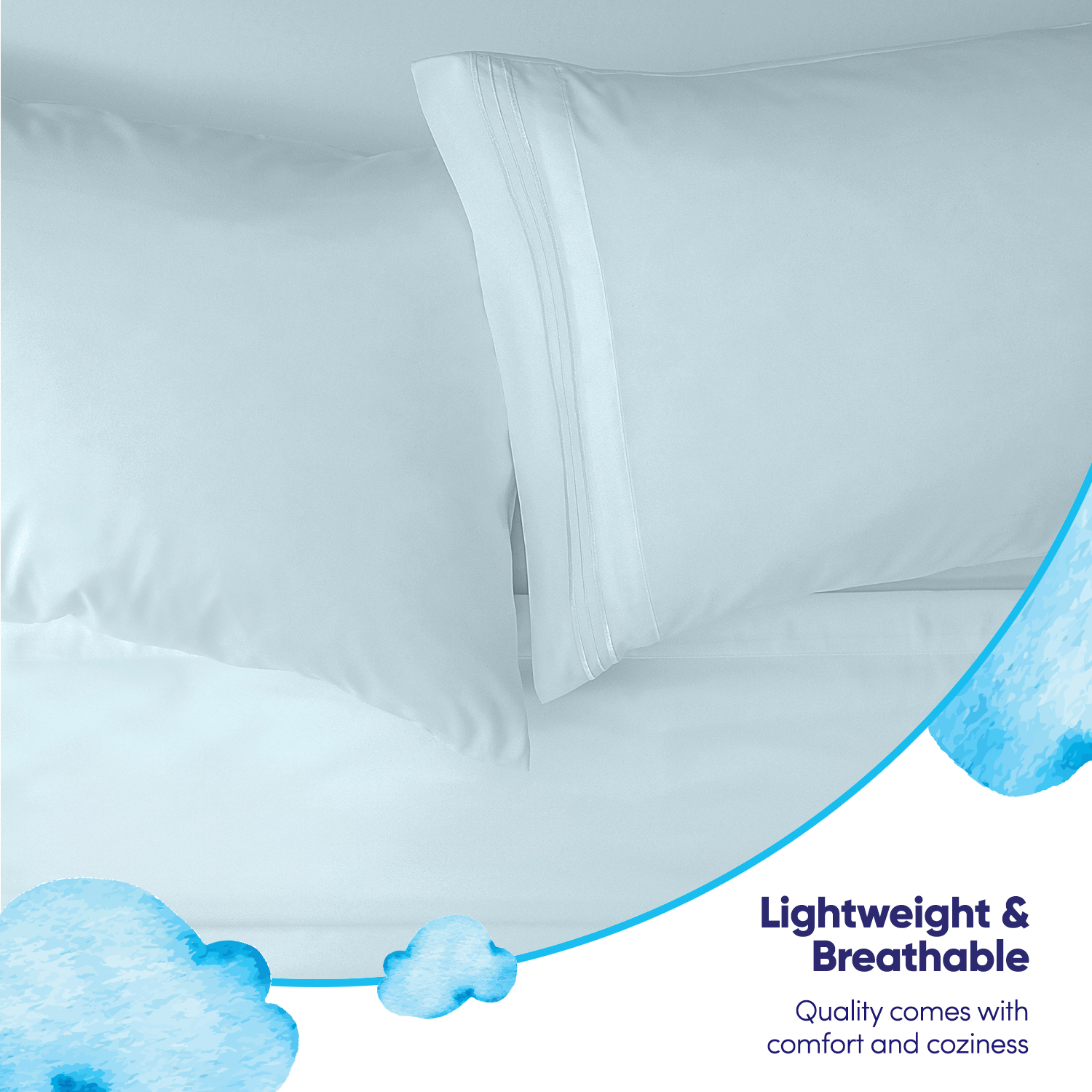 Lightweight & Breathable

Quality comes with comfort and coziness