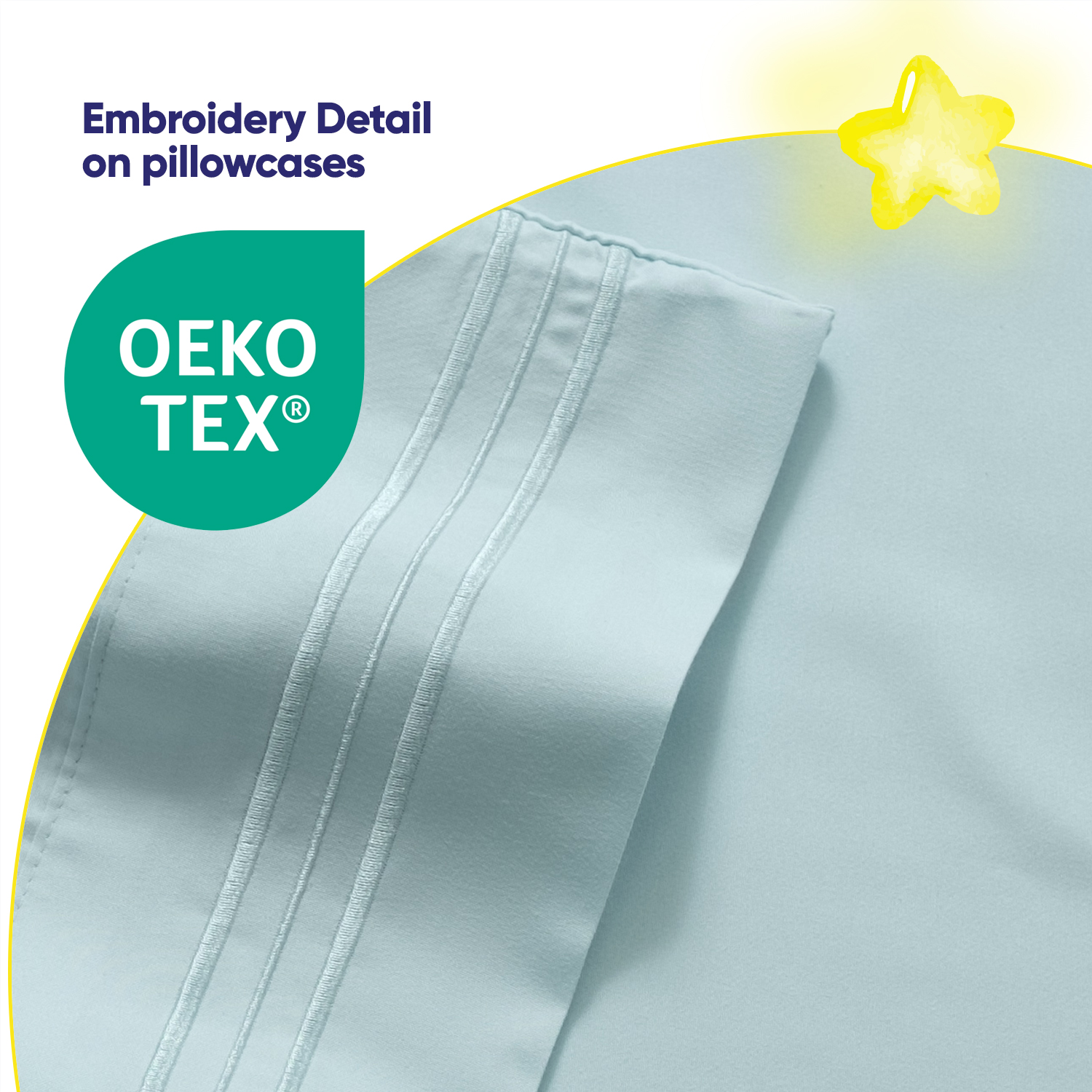 Embroidery Detail on pillowcases

OEKO TEX®