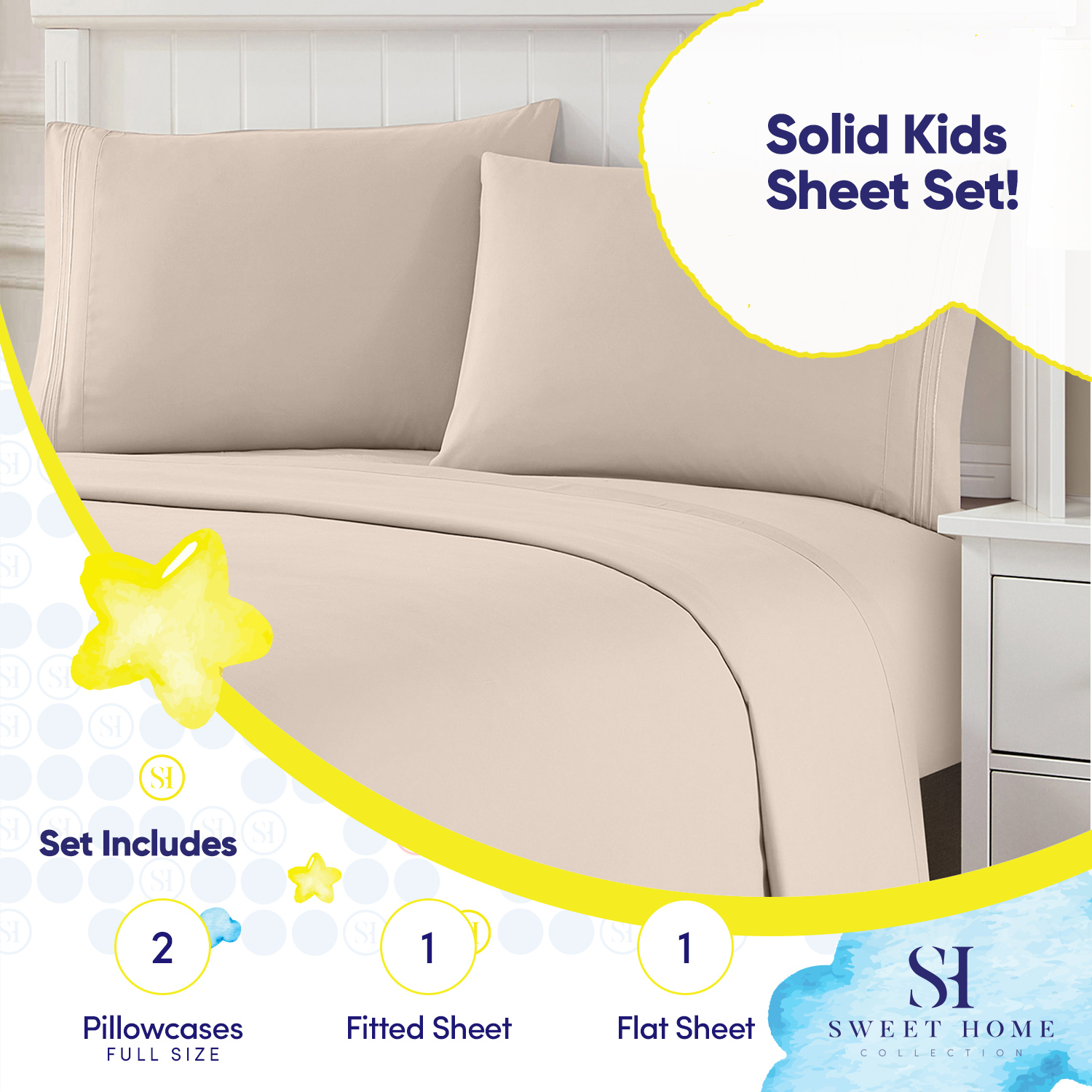 Solid Kids Sheet Set!

SH

Set Includes

2
Pillowcases
FULL SIZE

1
Fitted Sheet

1
Flat Sheet

SH
SWEET HOME
COLLECTION