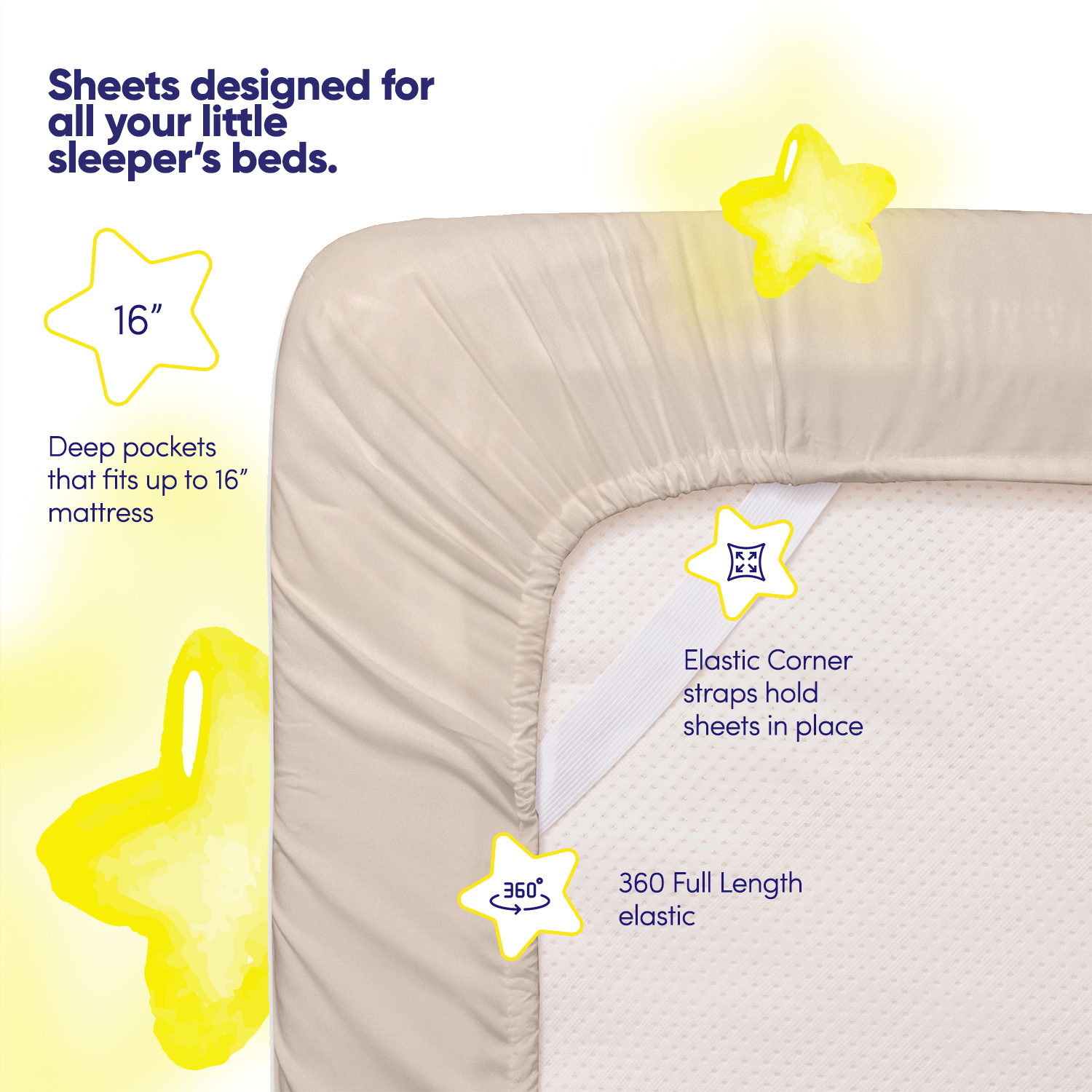 Sheets designed for all your little sleeper's beds.

16"

Deep pockets that fits up to 16" mattress

Elastic Corner straps hold sheets in place

360°

360 Full Length elastic