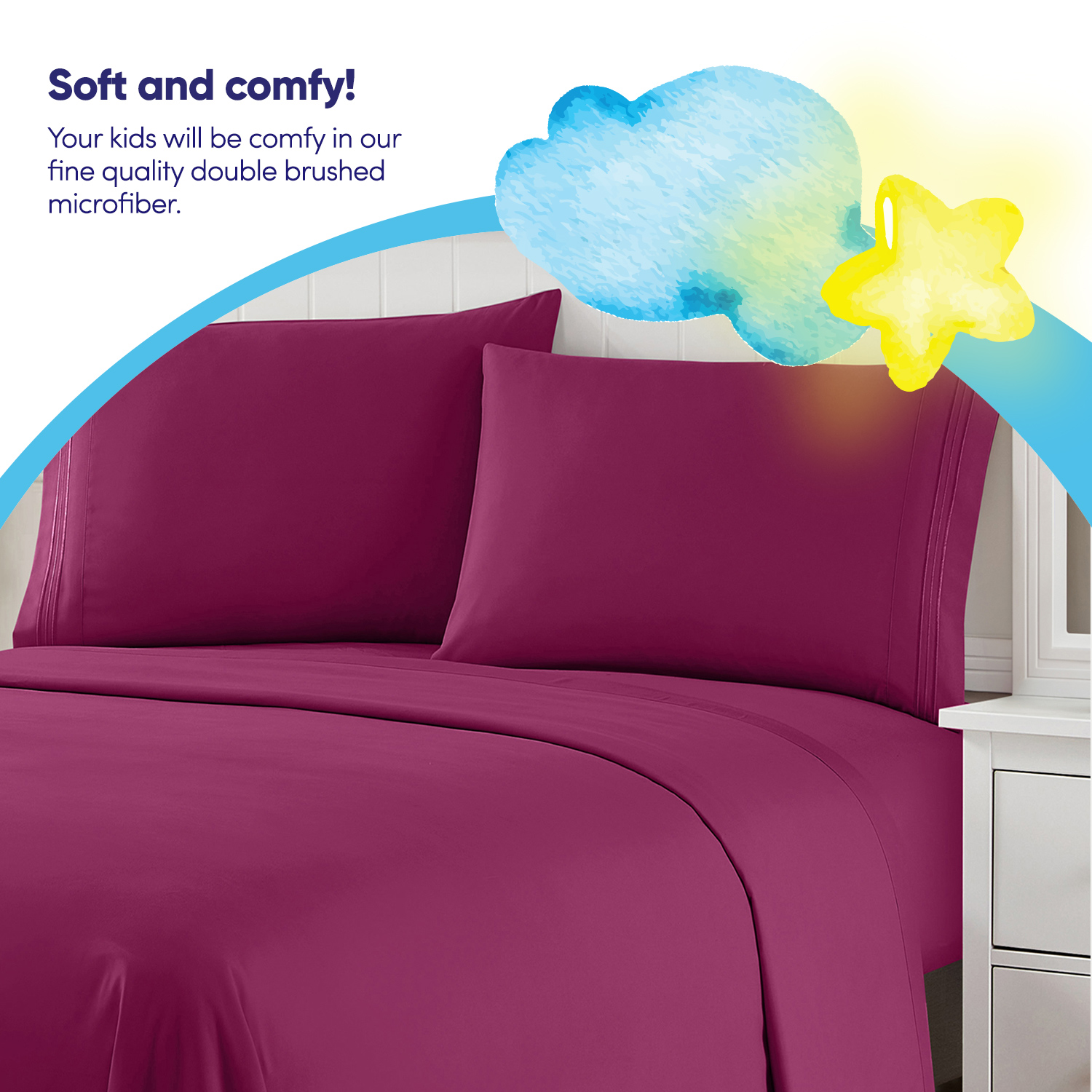 Soft and comfy!

Your kids will be comfy in our fine quality double brushed microfiber.