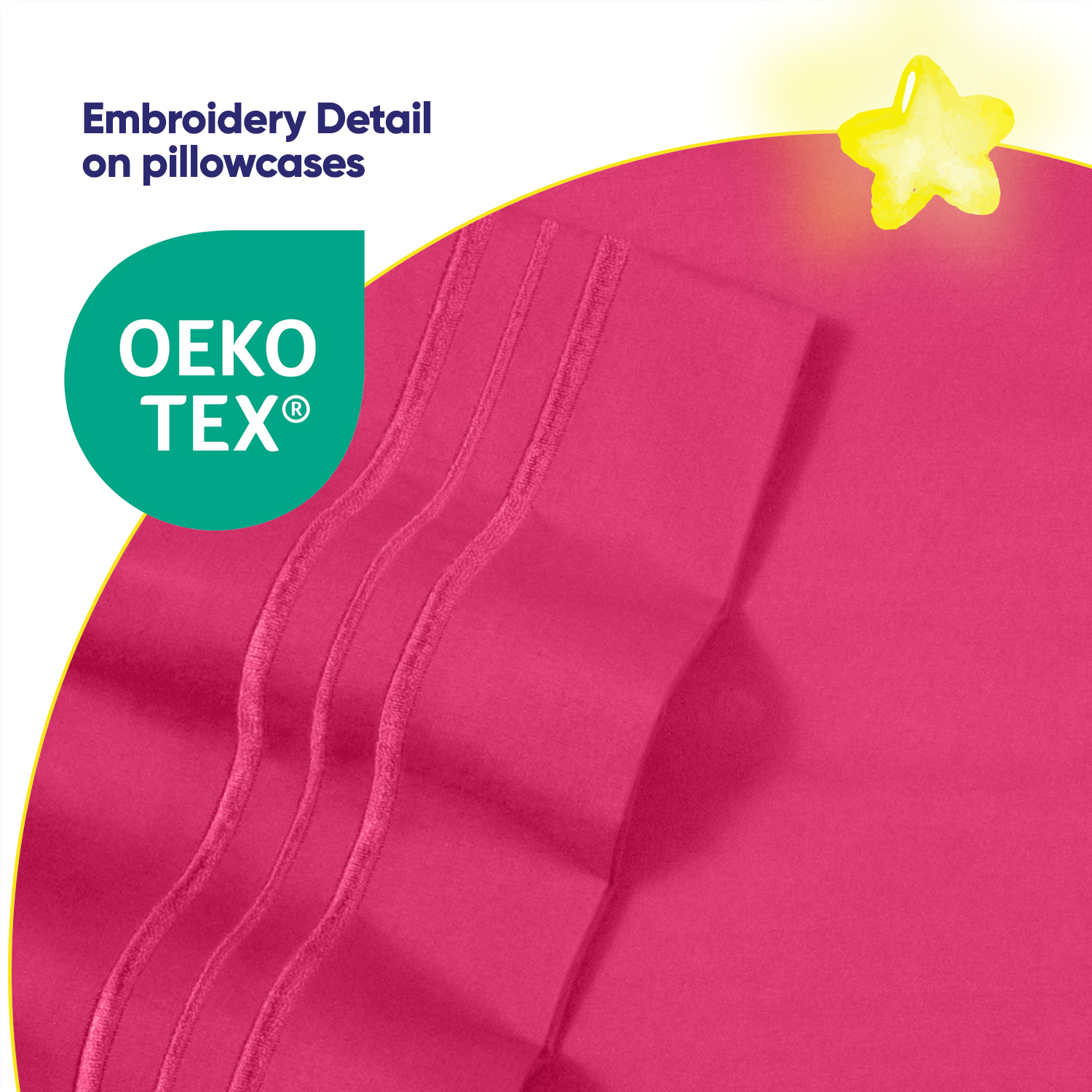 Embroidery Detail on pillowcases

OEKO TEX®