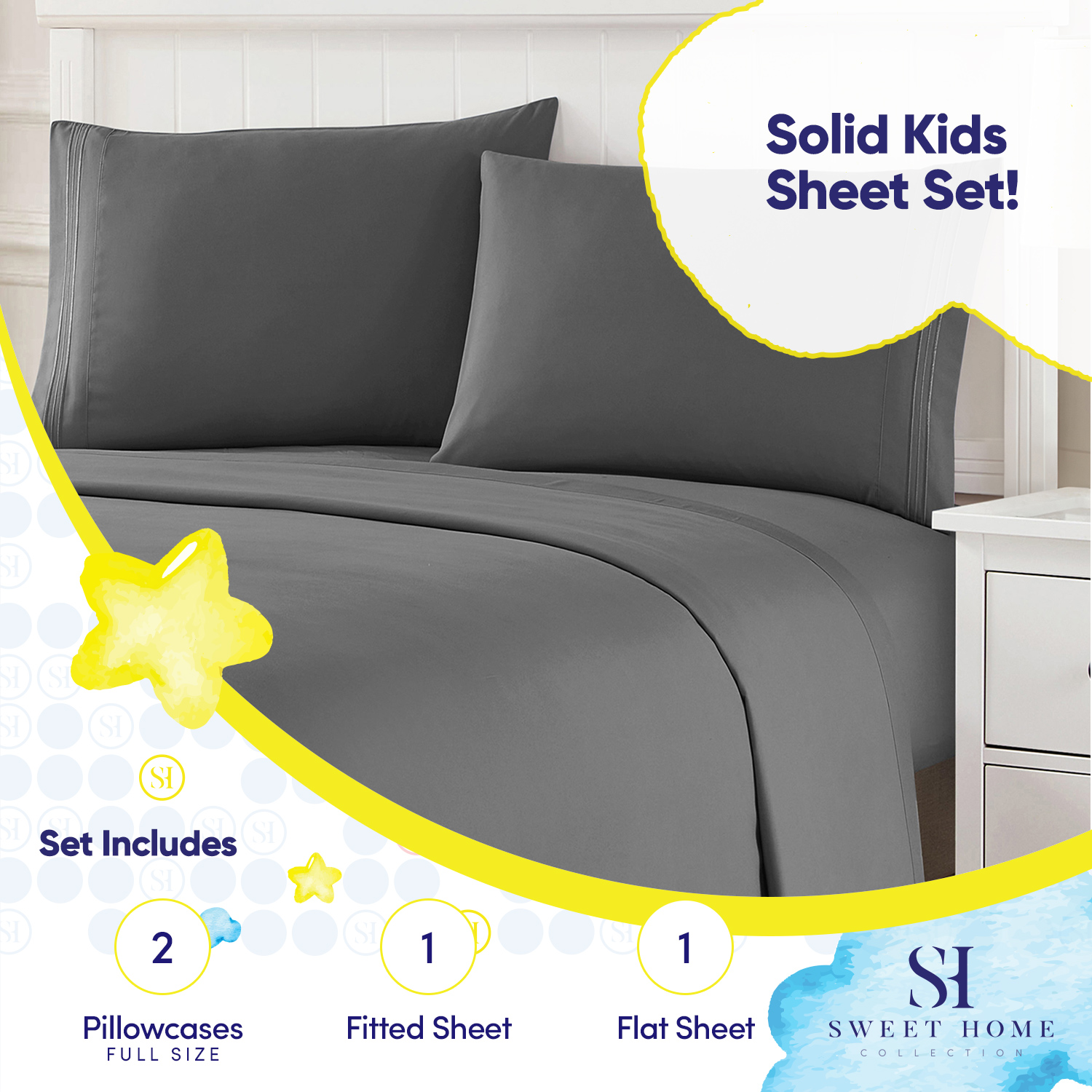 Solid Kids Sheet Set!

SH

Set Includes

2
Pillowcases
FULL SIZE

1
Fitted Sheet

1
Flat Sheet

SH
SWEET HOME
COLLECTION