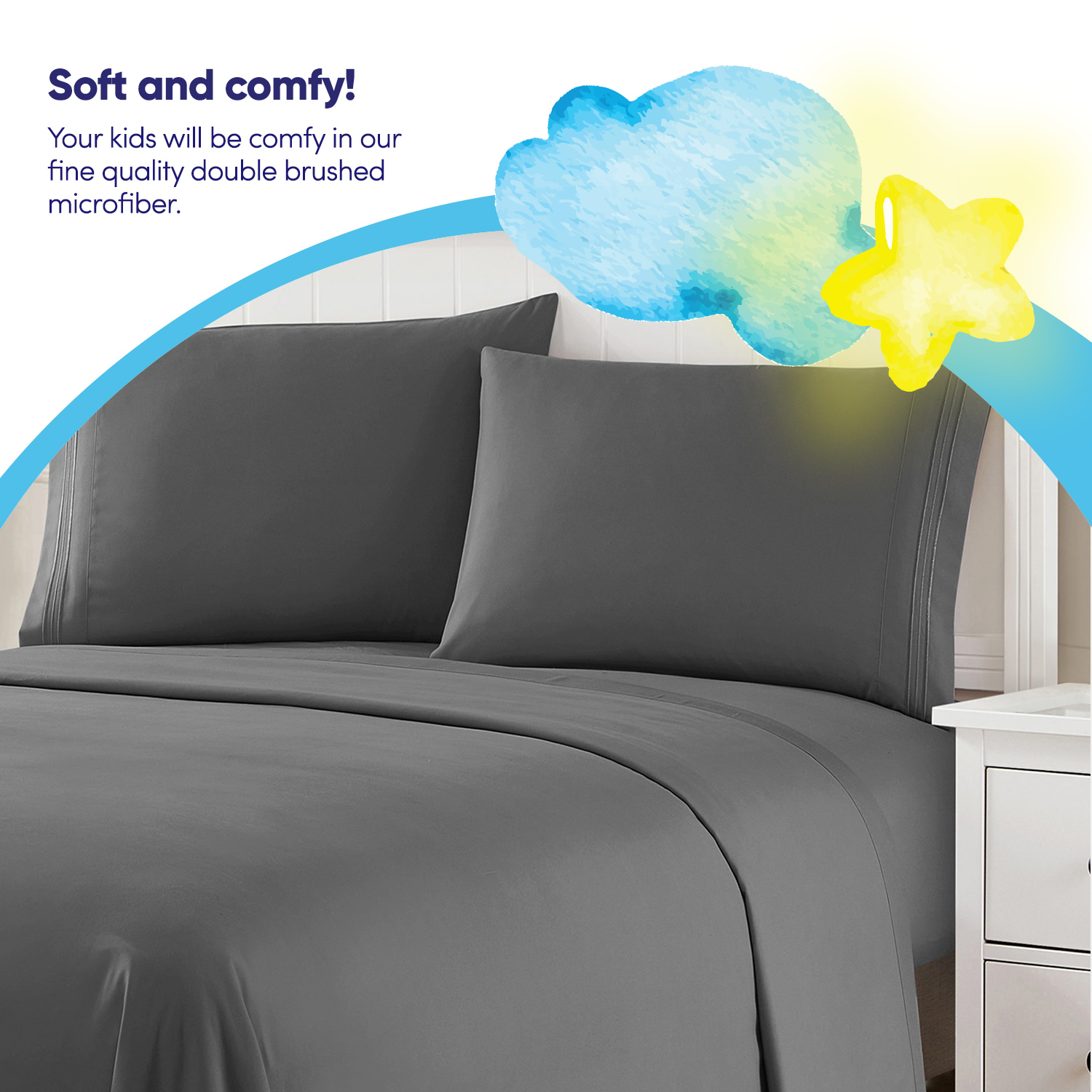 Soft and comfy!

Your kids will be comfy in our fine quality double brushed microfiber.