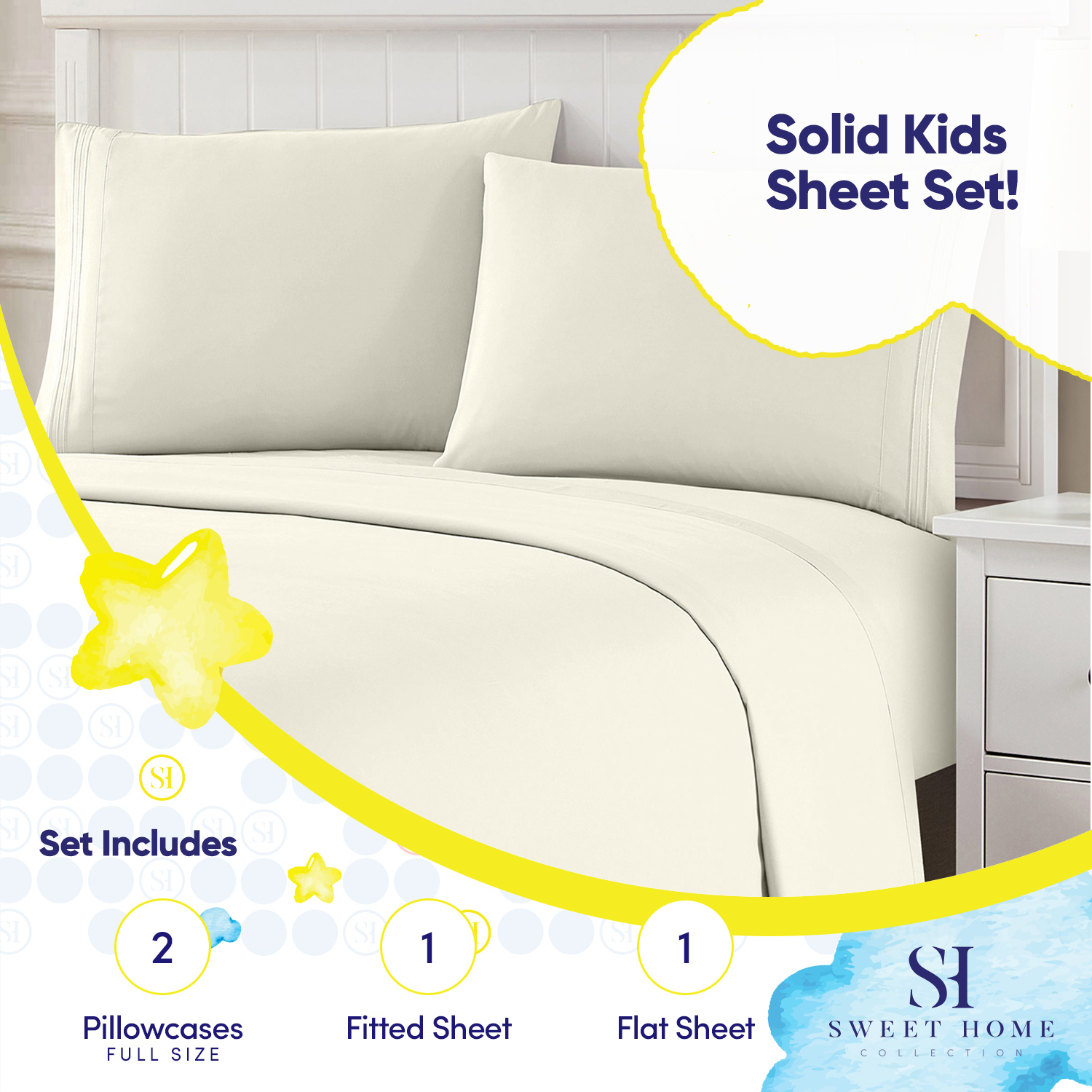 Solid Kids Sheet Set!

SH

Set Includes

2
Pillowcases
FULL SIZE

1
Fitted Sheet

1
Flat Sheet

SH
SWEET HOME
COLLECTION