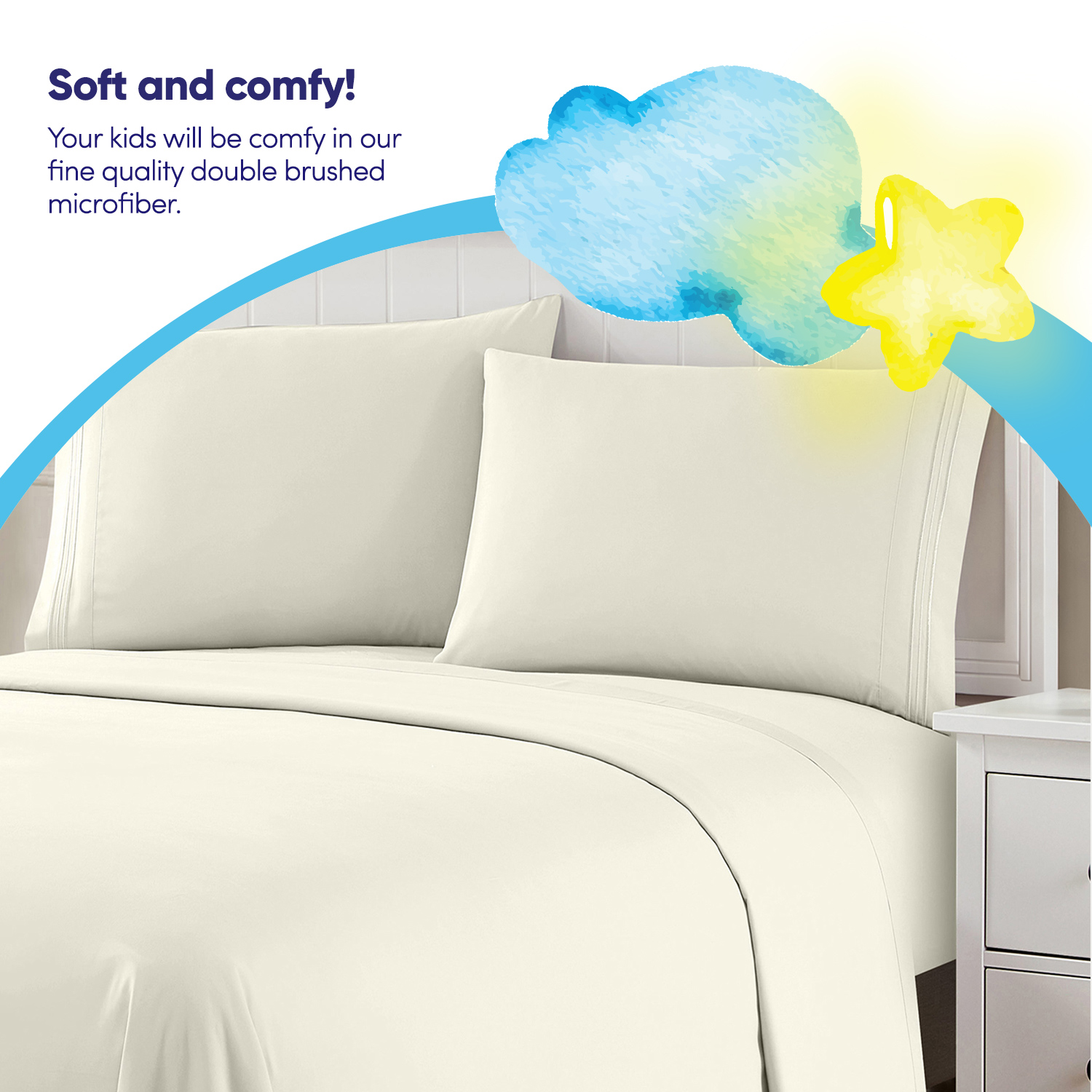 Soft and comfy!

Your kids will be comfy in our fine quality double brushed microfiber.