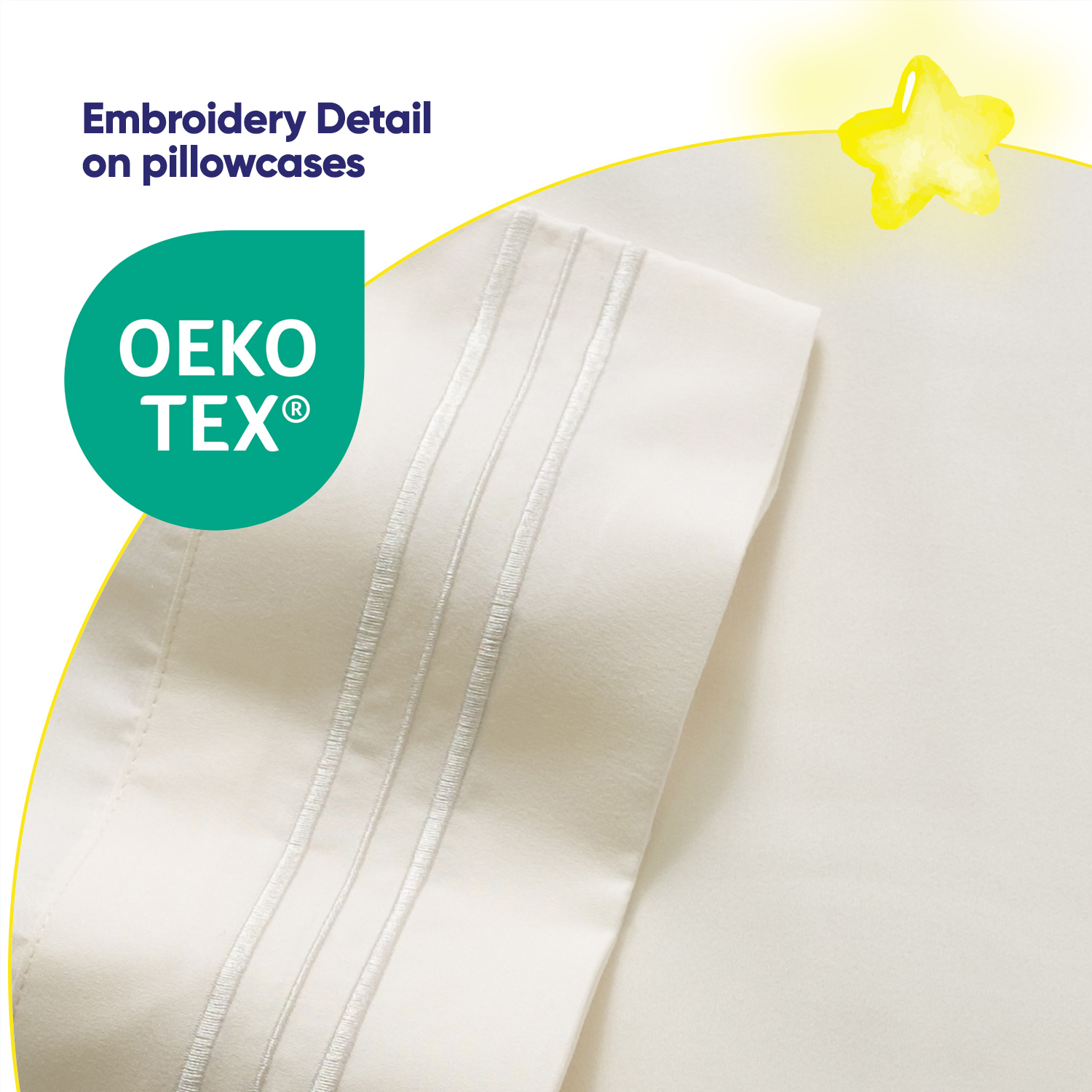 Embroidery Detail on pillowcases

OEKO TEX®