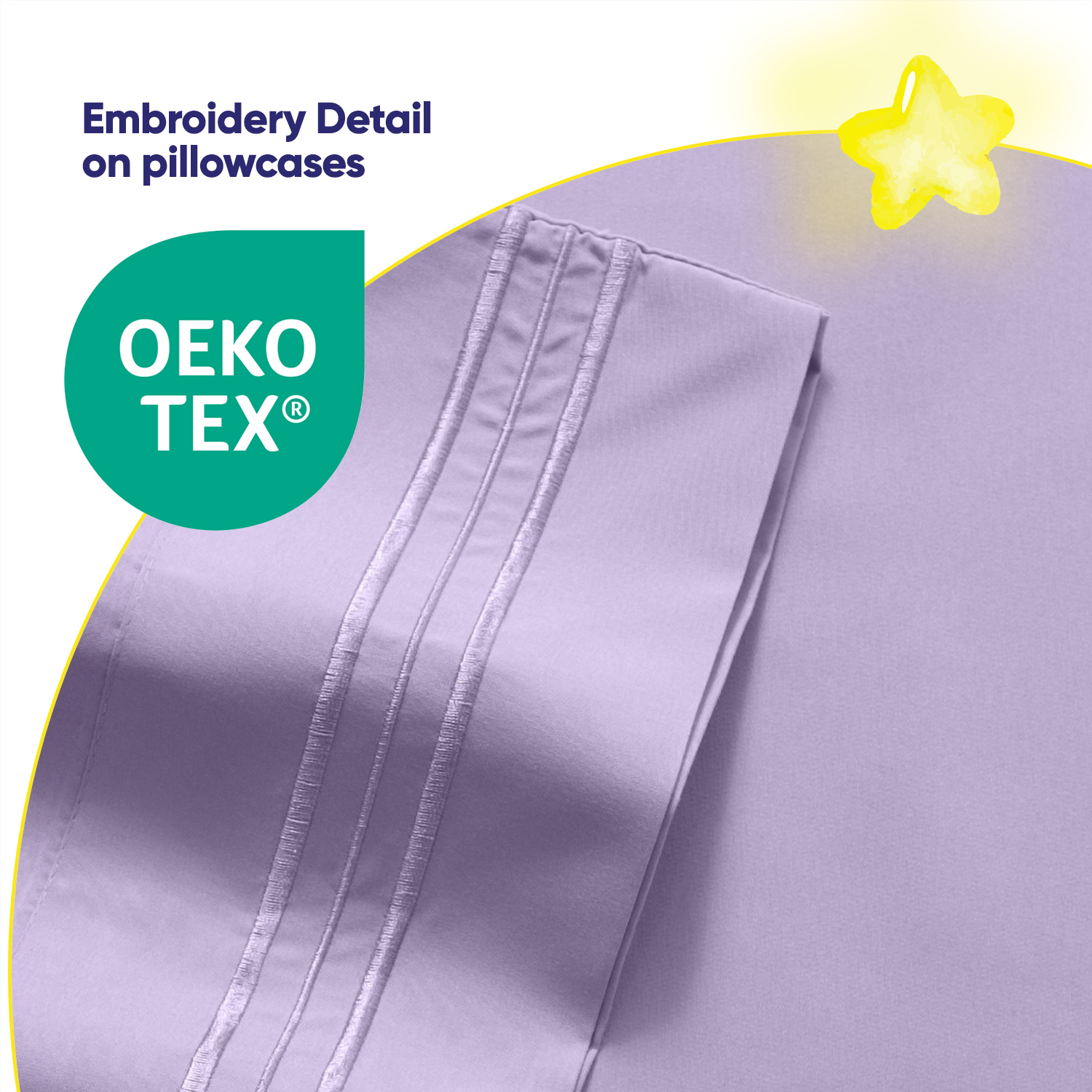 Embroidery Detail on pillowcases

OEKO TEX®