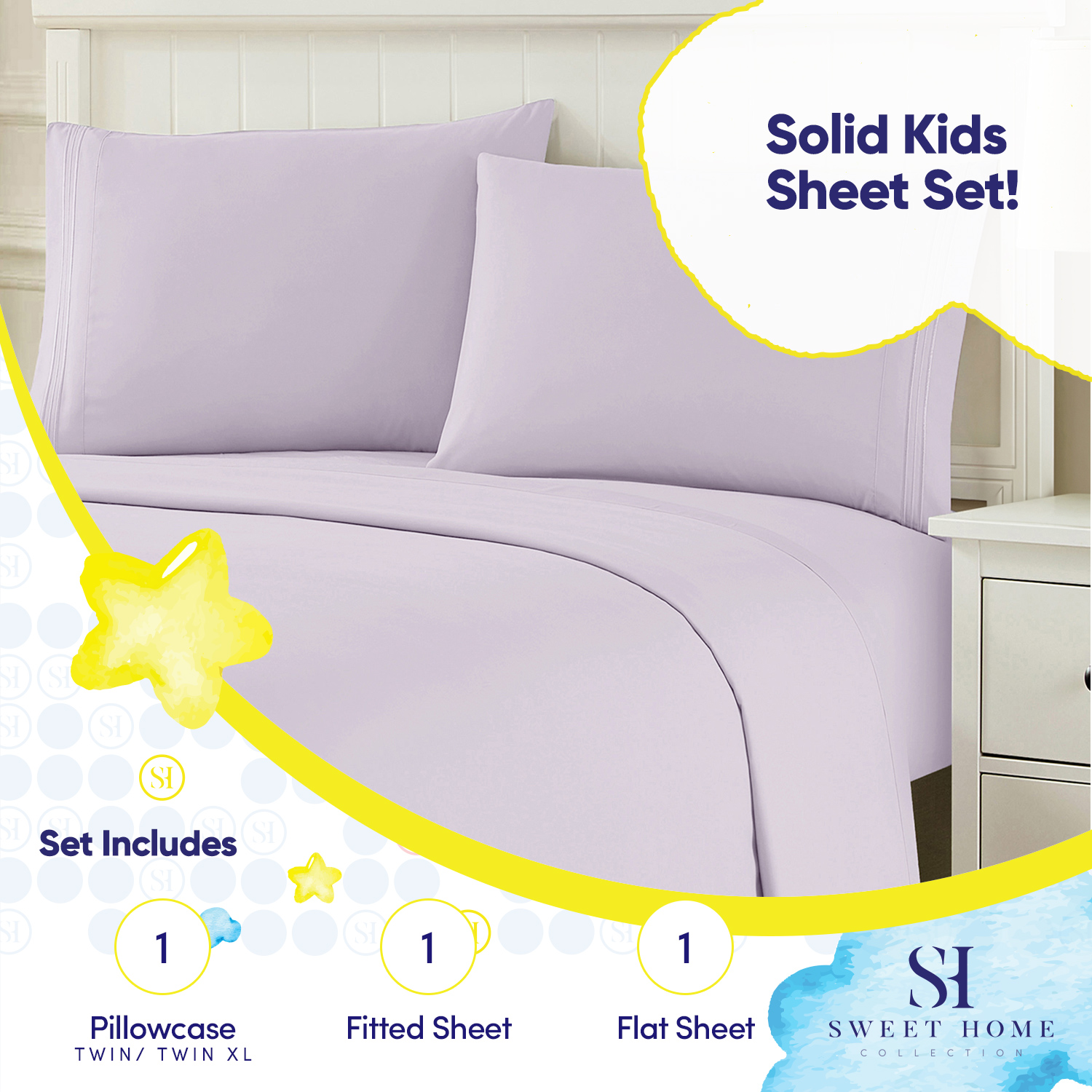 Solid Kids Sheet Set!

SH

Set Includes

1
Pillowcase
TWIN/ TWIN XL

1
Fitted Sheet

1
Flat Sheet

SH
SWEET HOME
COLLECTION