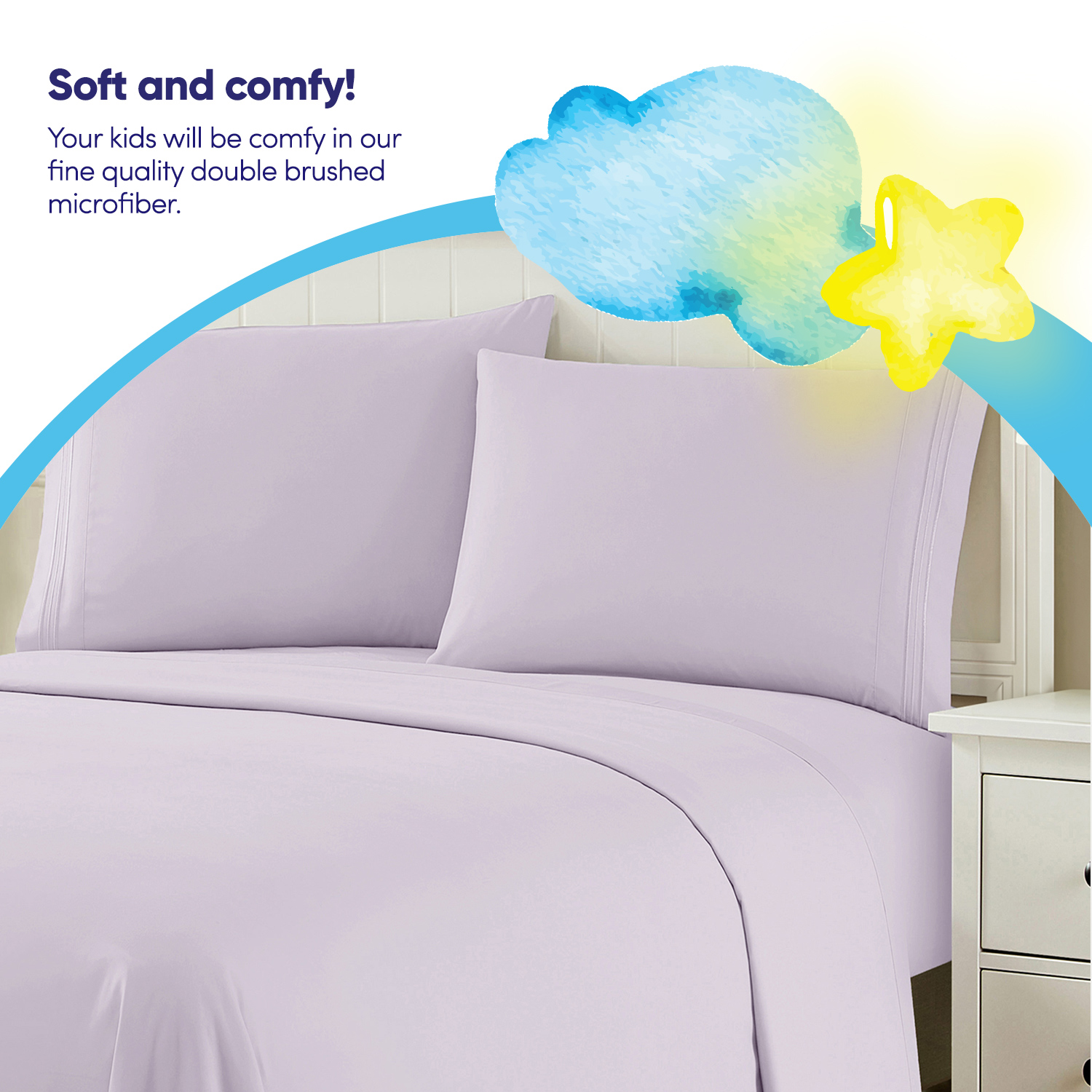 Soft and comfy!

Your kids will be comfy in our fine quality double brushed microfiber.