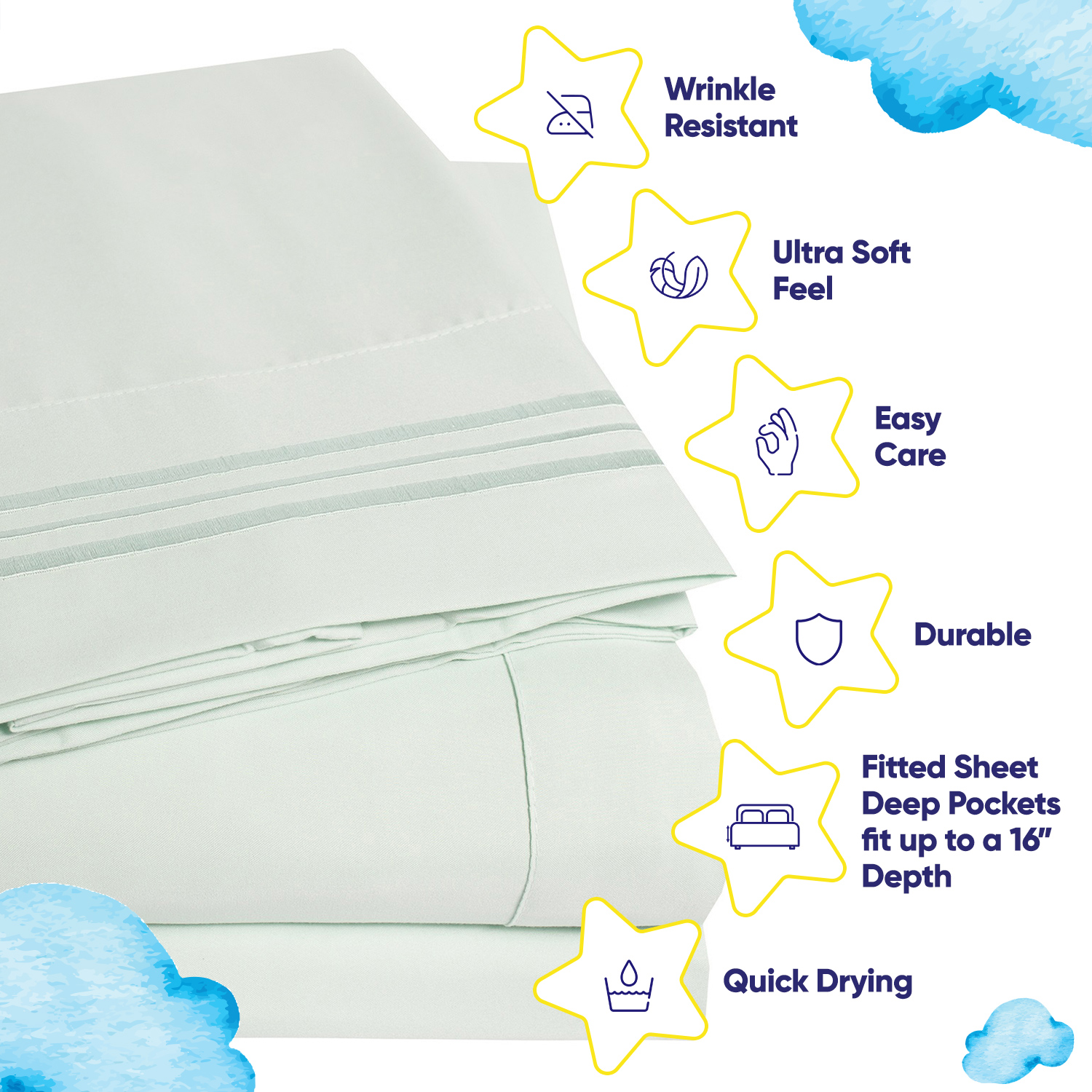 Wrinkle Resistant

Ultra Soft Feel

Easy Care

Durable

Fitted Sheet Deep Pockets fit up to a 16" Depth

Quick Drying