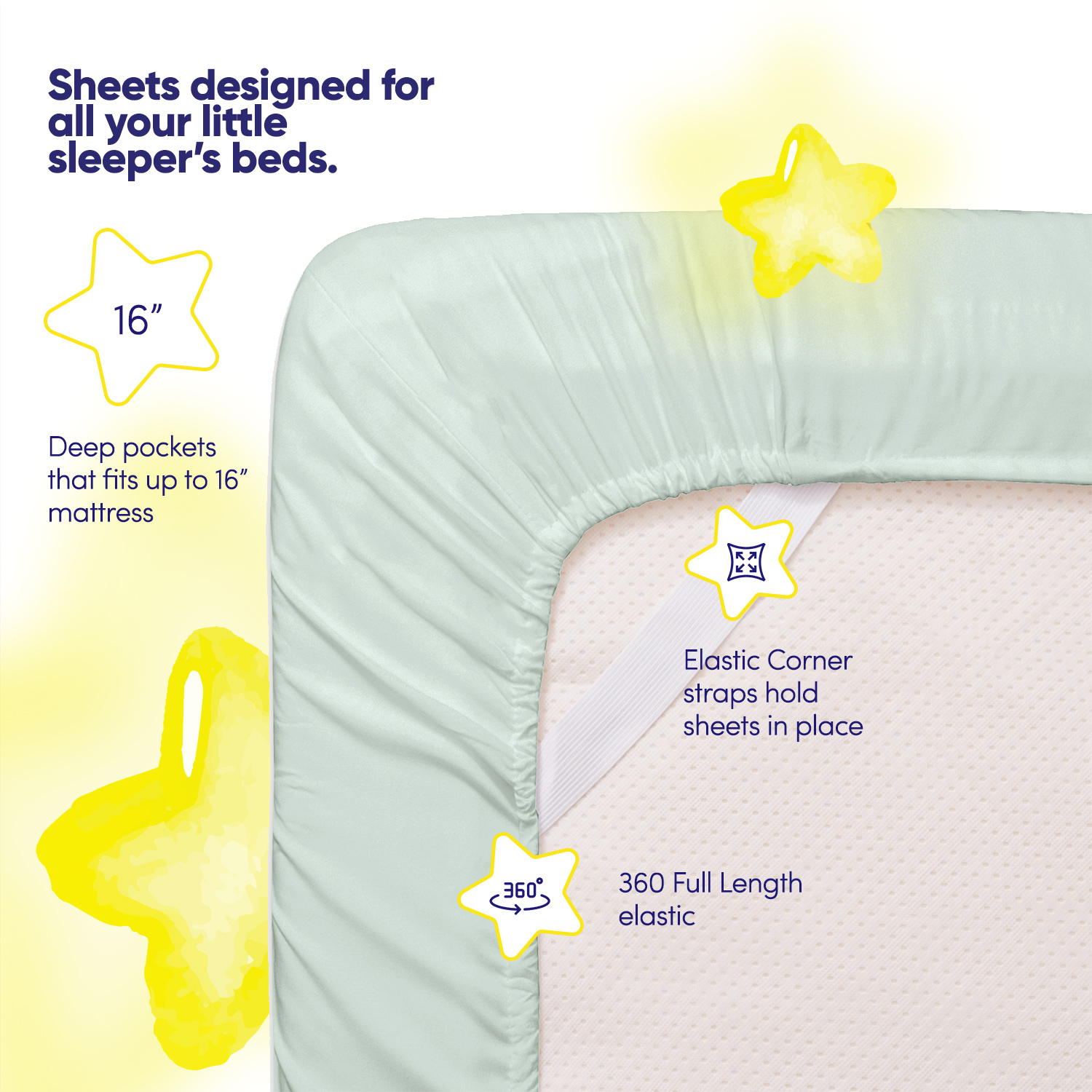 Sheets designed for all your little sleeper's beds.

16"

Deep pockets that fits up to 16" mattress

Elastic Corner straps hold sheets in place

360°

360 Full Length elastic