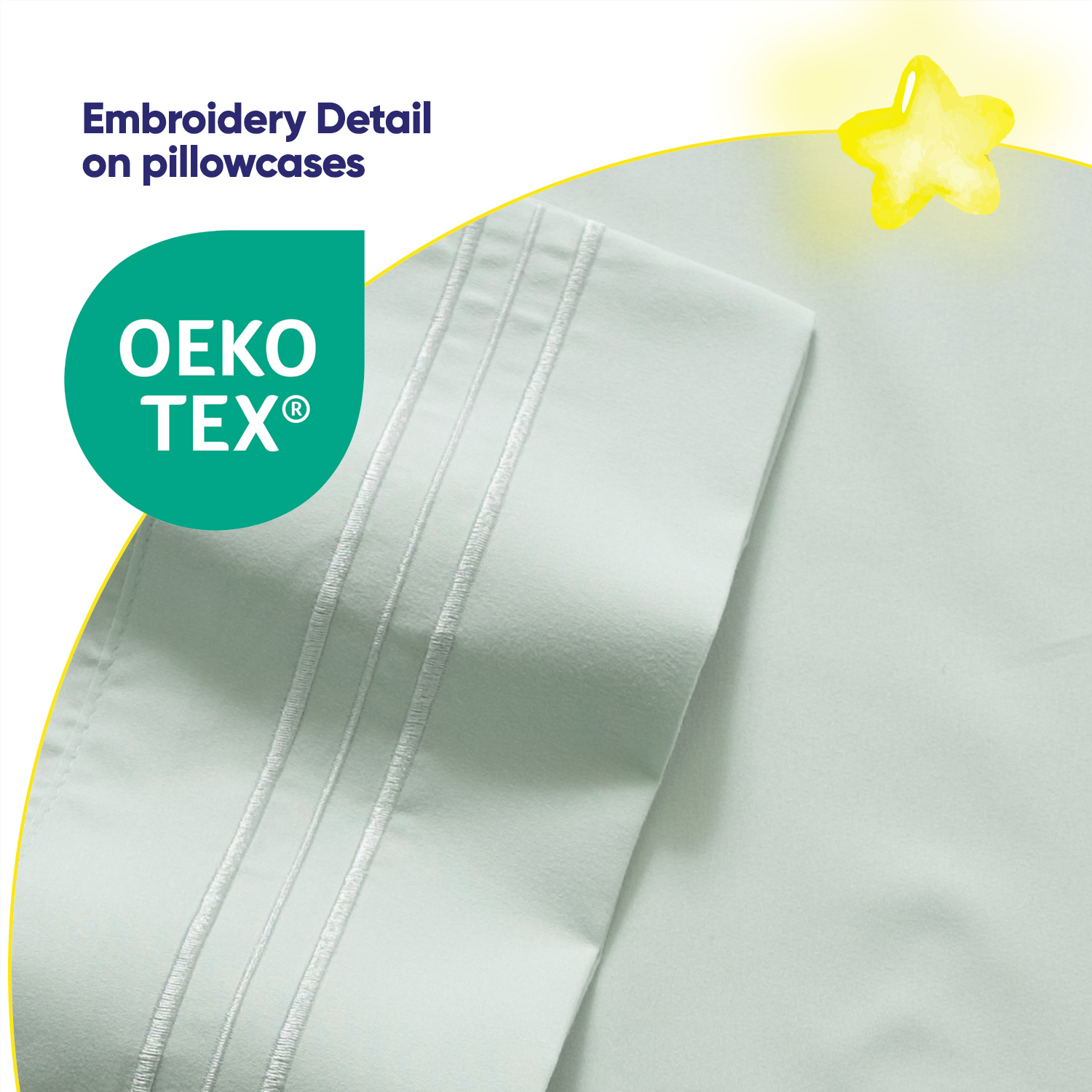 Embroidery Detail on pillowcases

OEKO TEX®