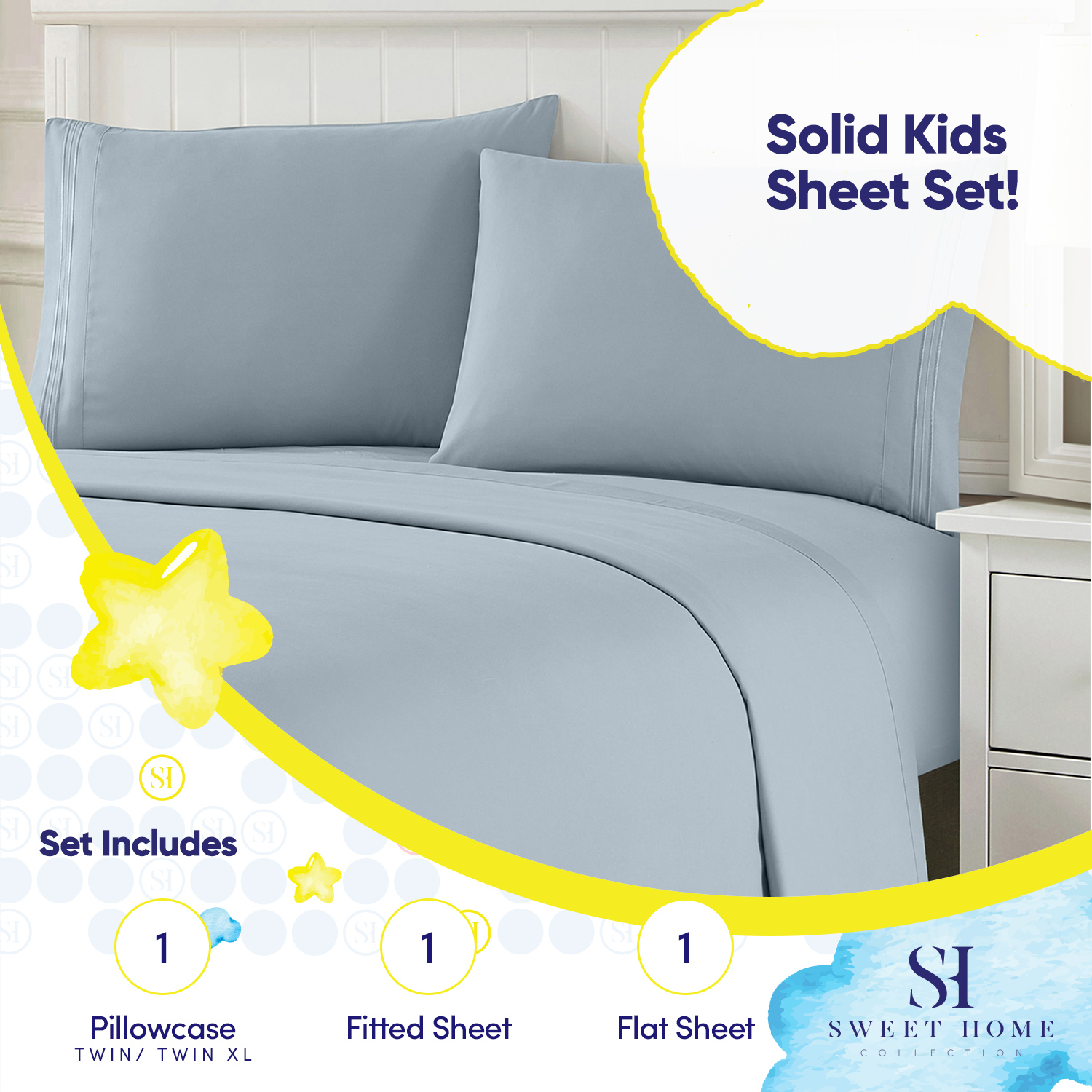 Solid Kids Sheet Set!

SH

Set Includes

1
Pillowcase
TWIN/ TWIN XL

1
Fitted Sheet

1
Flat Sheet

SH
SWEET HOME
COLLECTION