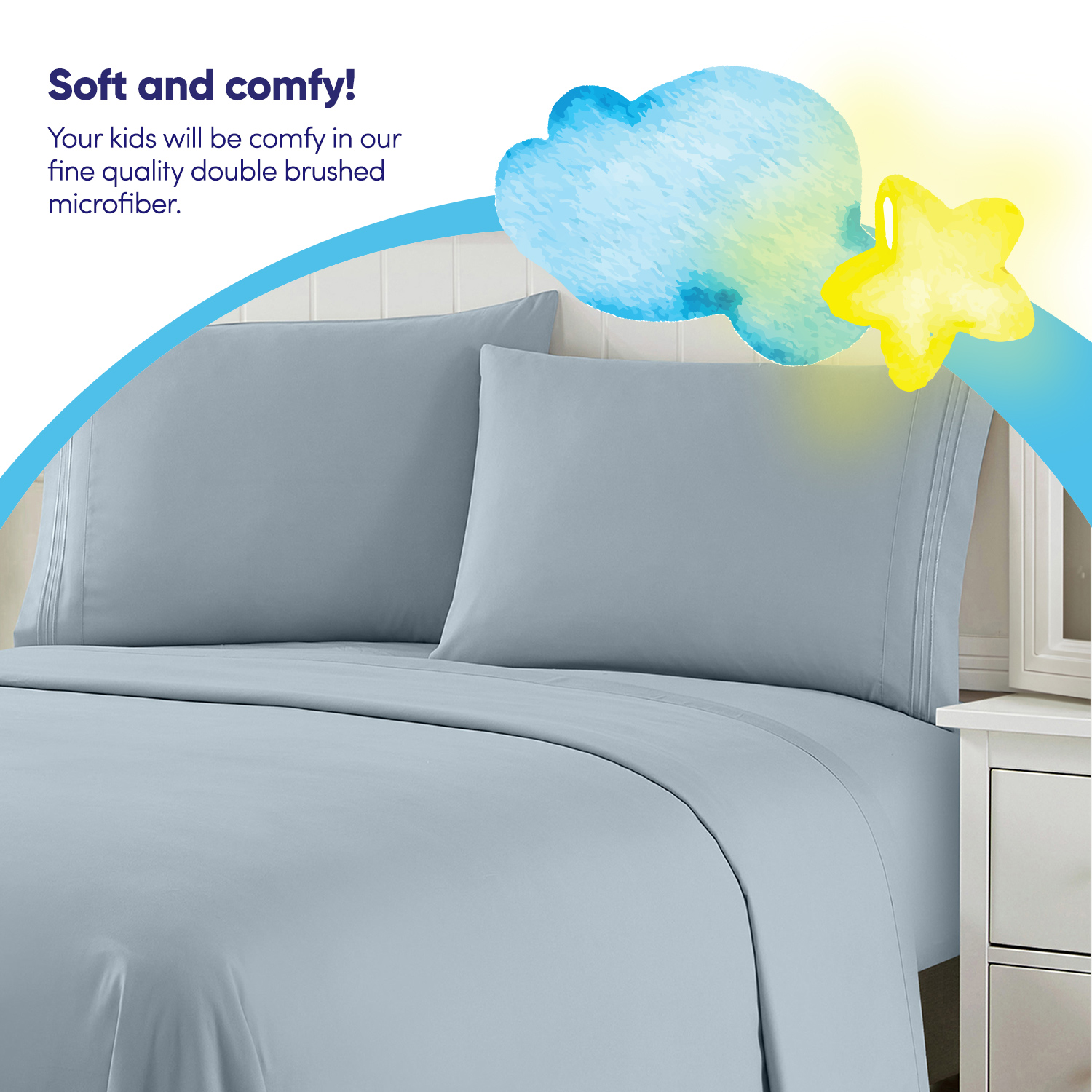 Soft and comfy!

Your kids will be comfy in our fine quality double brushed microfiber.