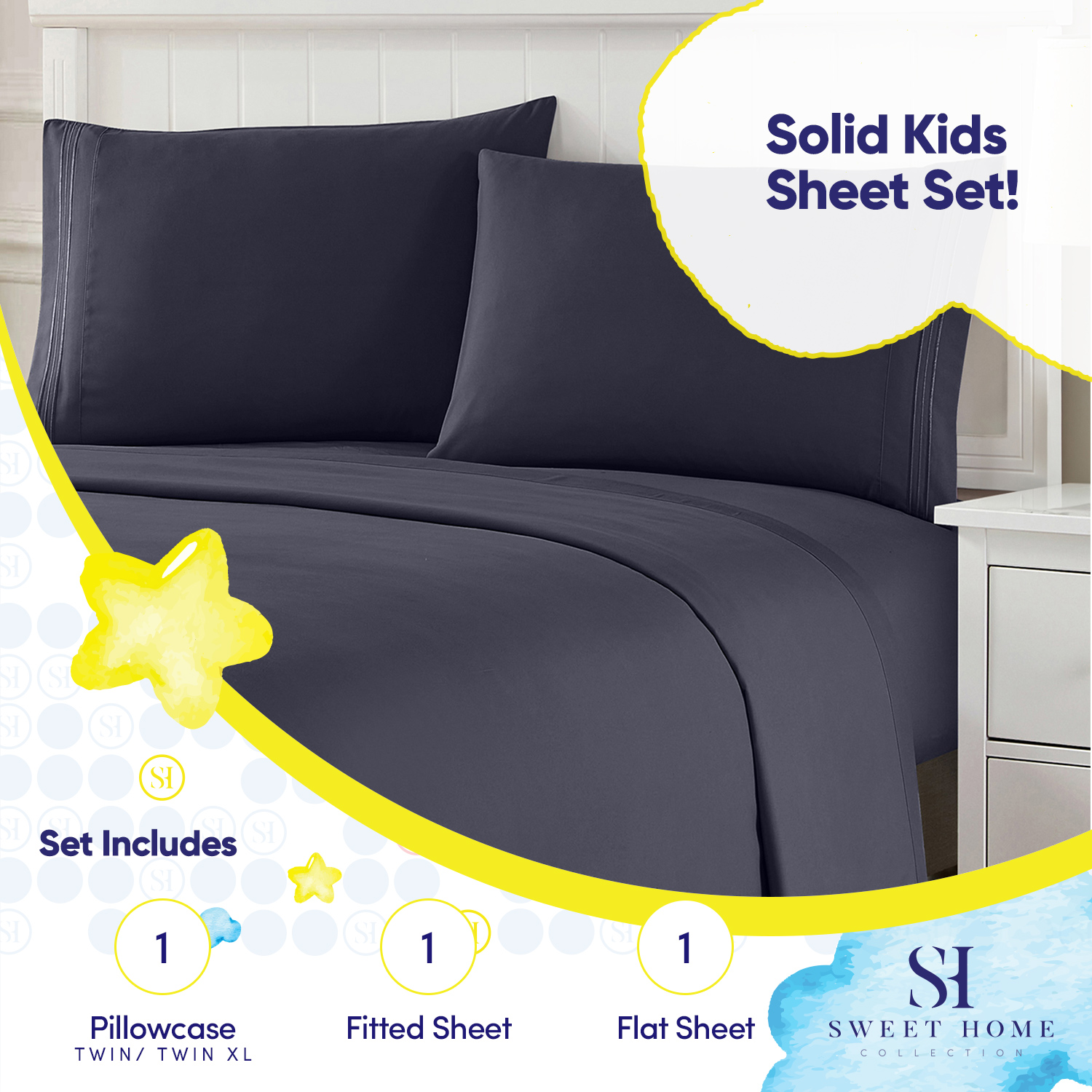 Solid Kids Sheet Set!

SH

Set Includes

1

Pillowcase
TWIN/ TWIN XL

1

Fitted Sheet

1

Flat Sheet

SH
SWEET HOME
COLLECTION