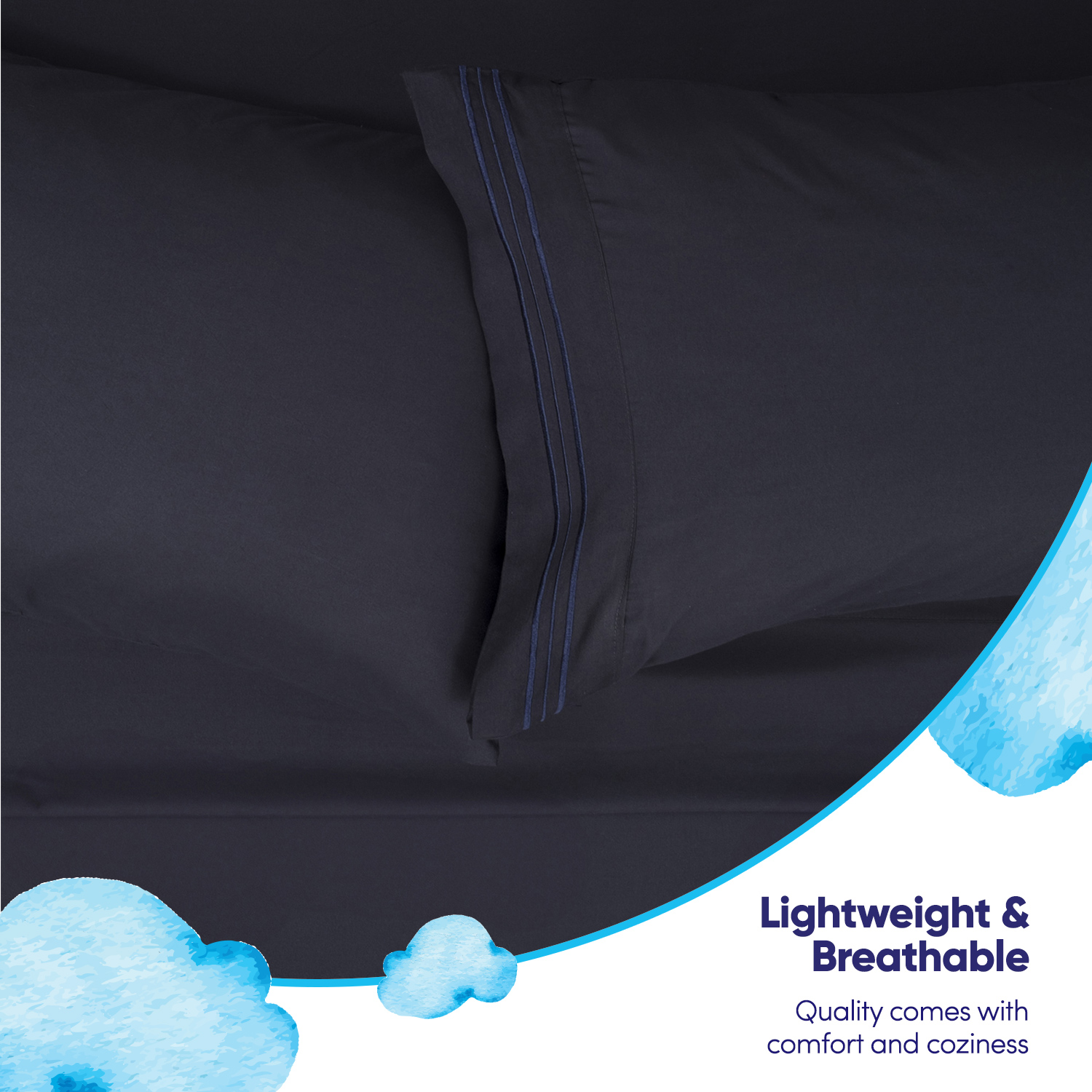 Lightweight & Breathable

Quality comes with comfort and coziness