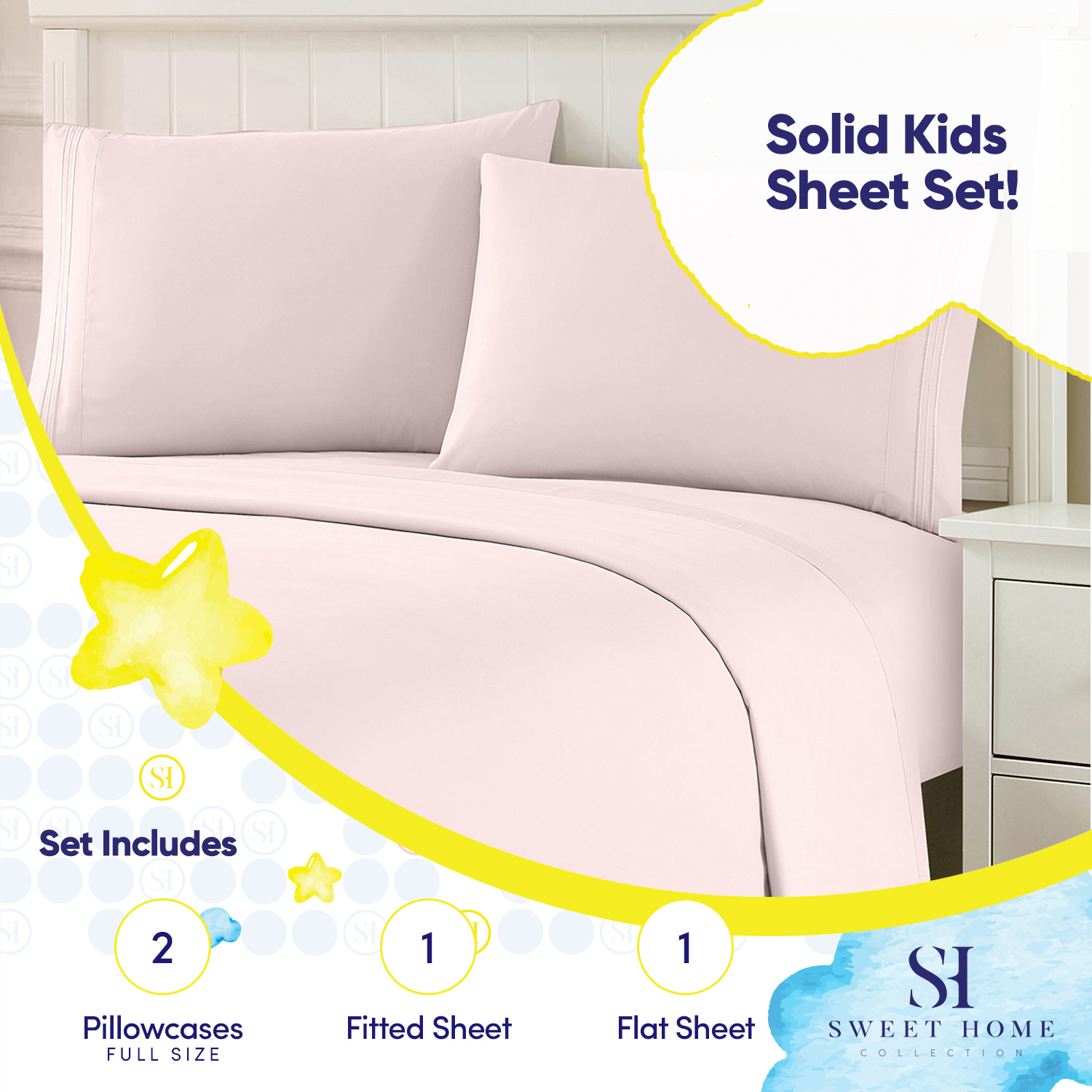 Solid Kids Sheet Set!

SH

Set Includes

2
Pillowcases
FULL SIZE

1
Fitted Sheet

1
Flat Sheet

SH
SWEET HOME
COLLECTION