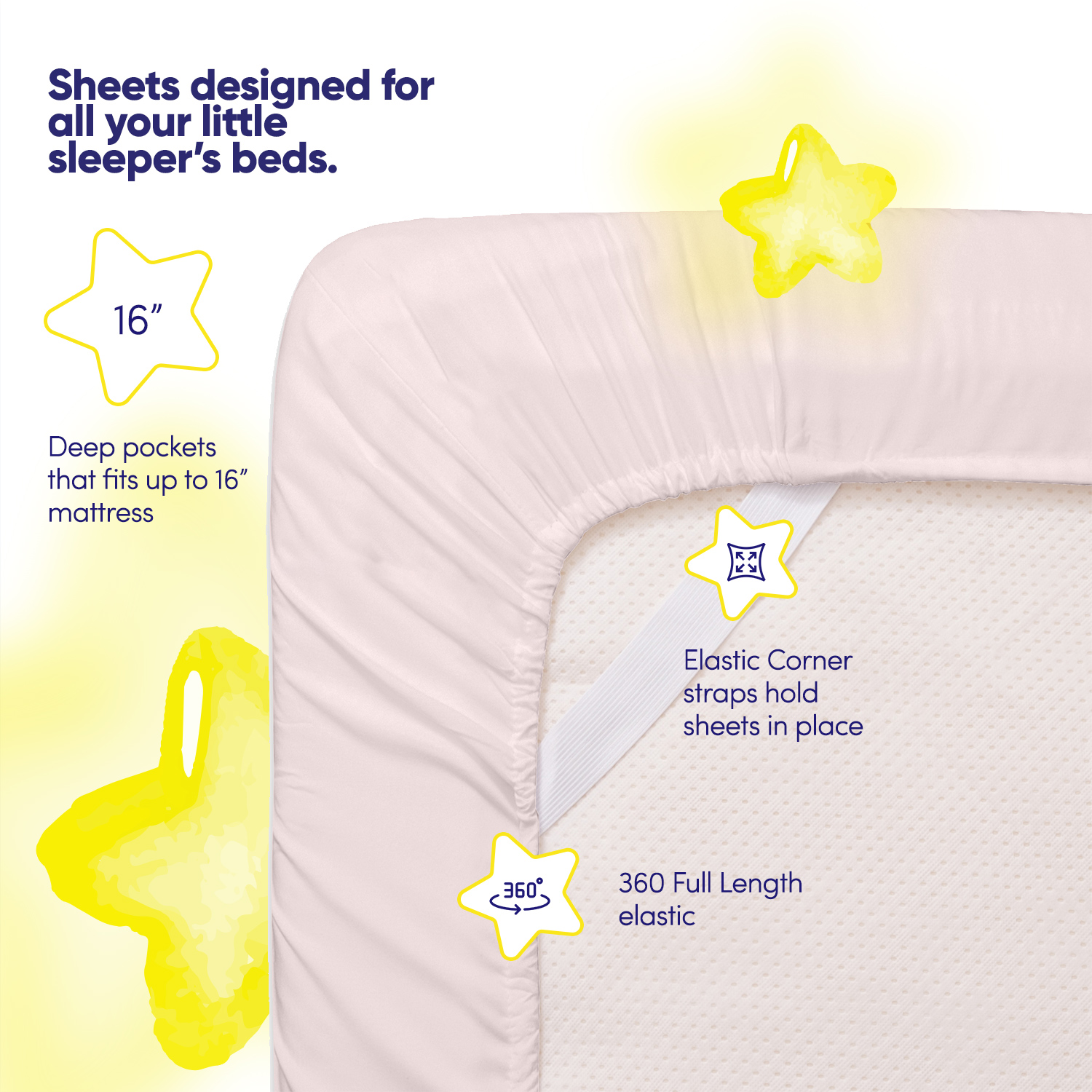 Sheets designed for all your little sleeper's beds.

16"

Deep pockets that fits up to 16" mattress

Elastic Corner straps hold sheets in place

360°

360 Full Length elastic