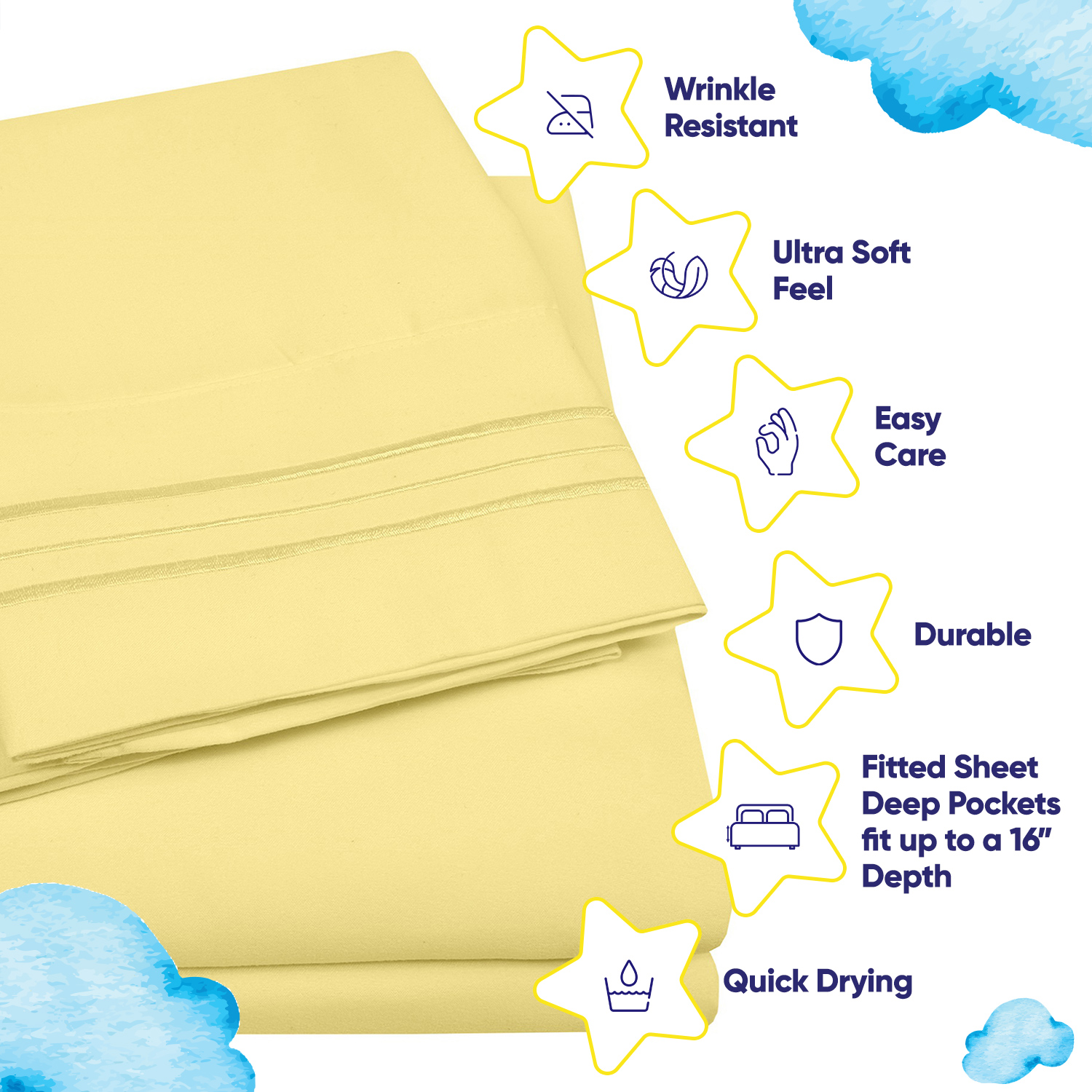 Wrinkle Resistant

Ultra Soft Feel

Easy Care

Durable

Fitted Sheet Deep Pockets fit up to a 16" Depth

Quick Drying