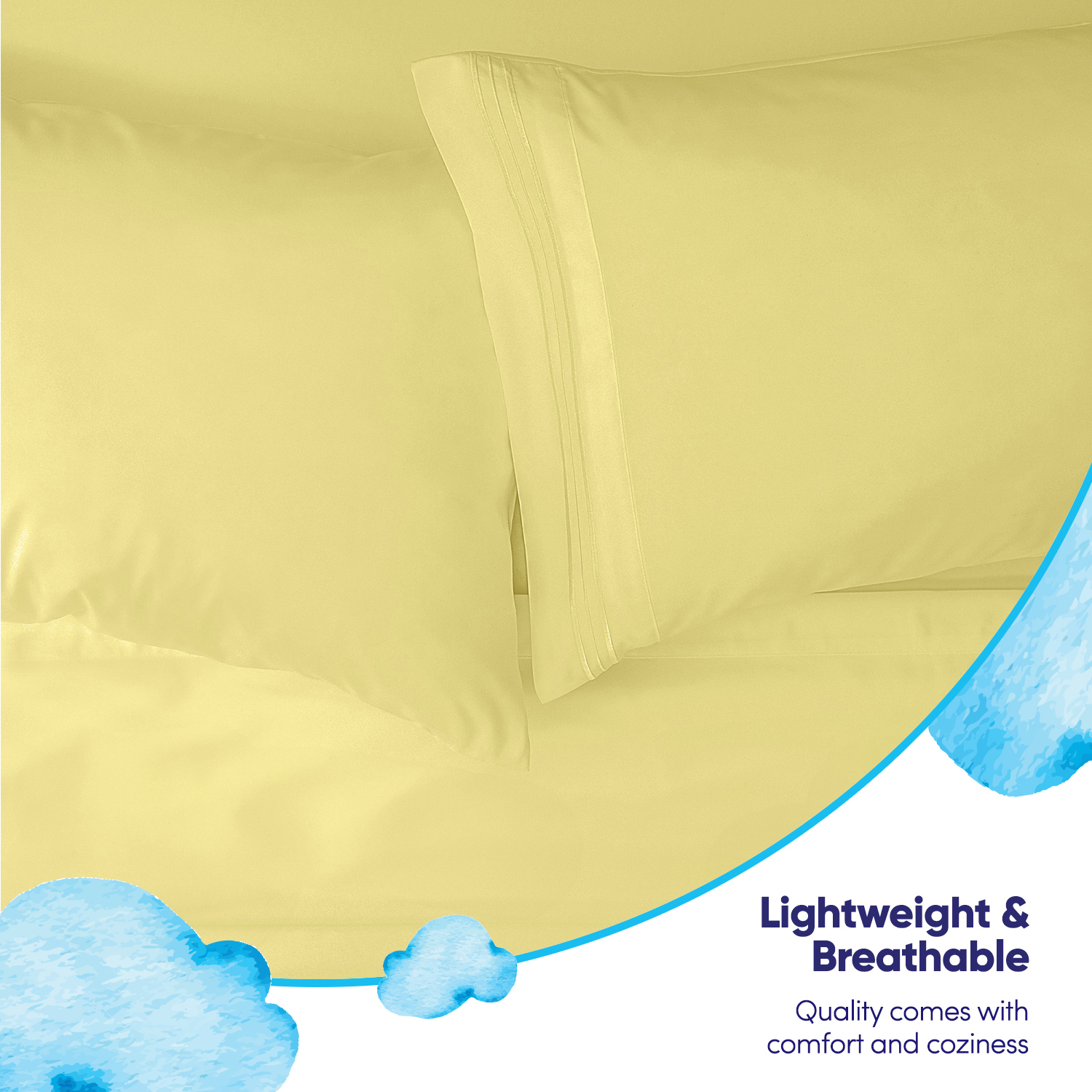 Lightweight & Breathable

Quality comes with comfort and coziness