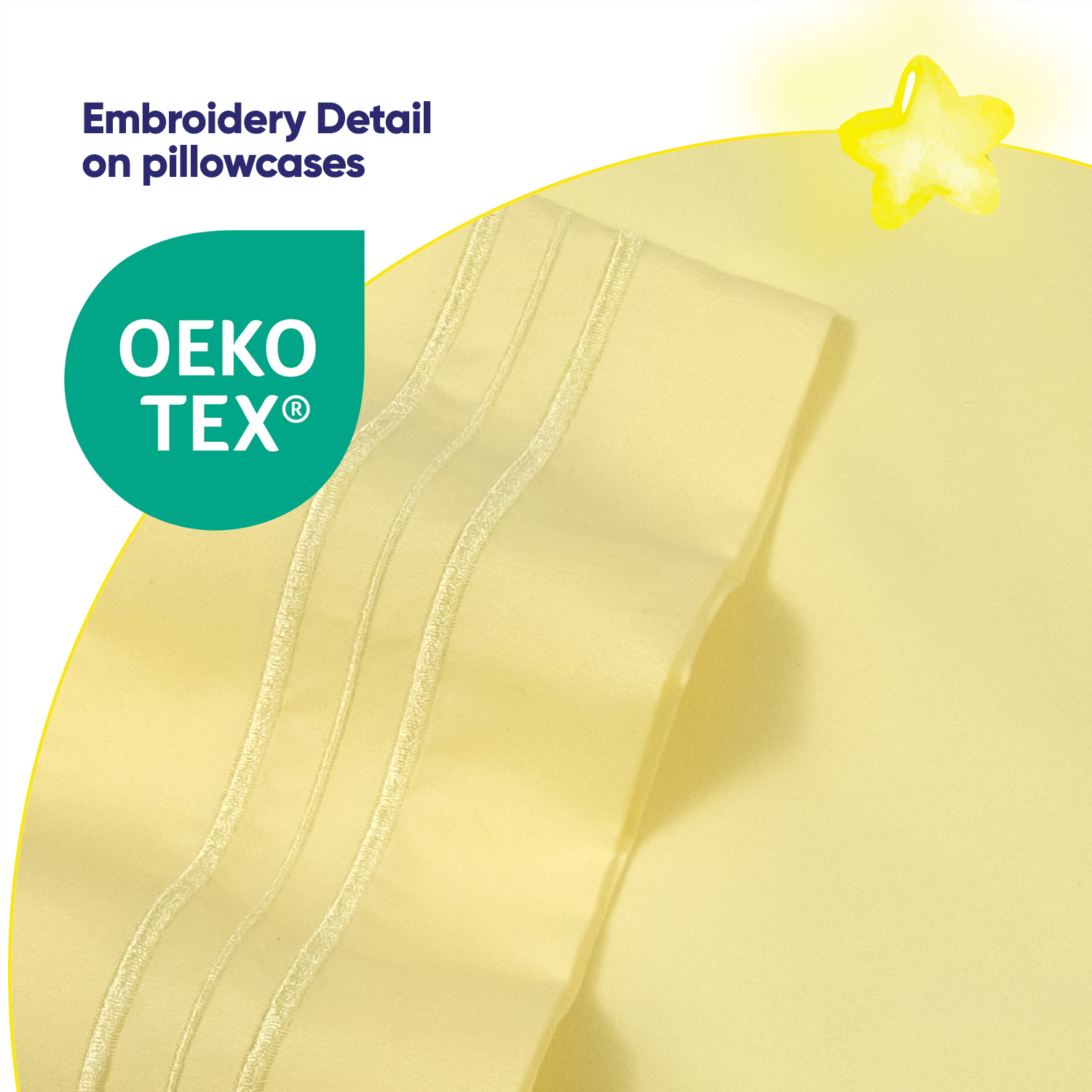 Embroidery Detail on pillowcases

OEKO TEX®