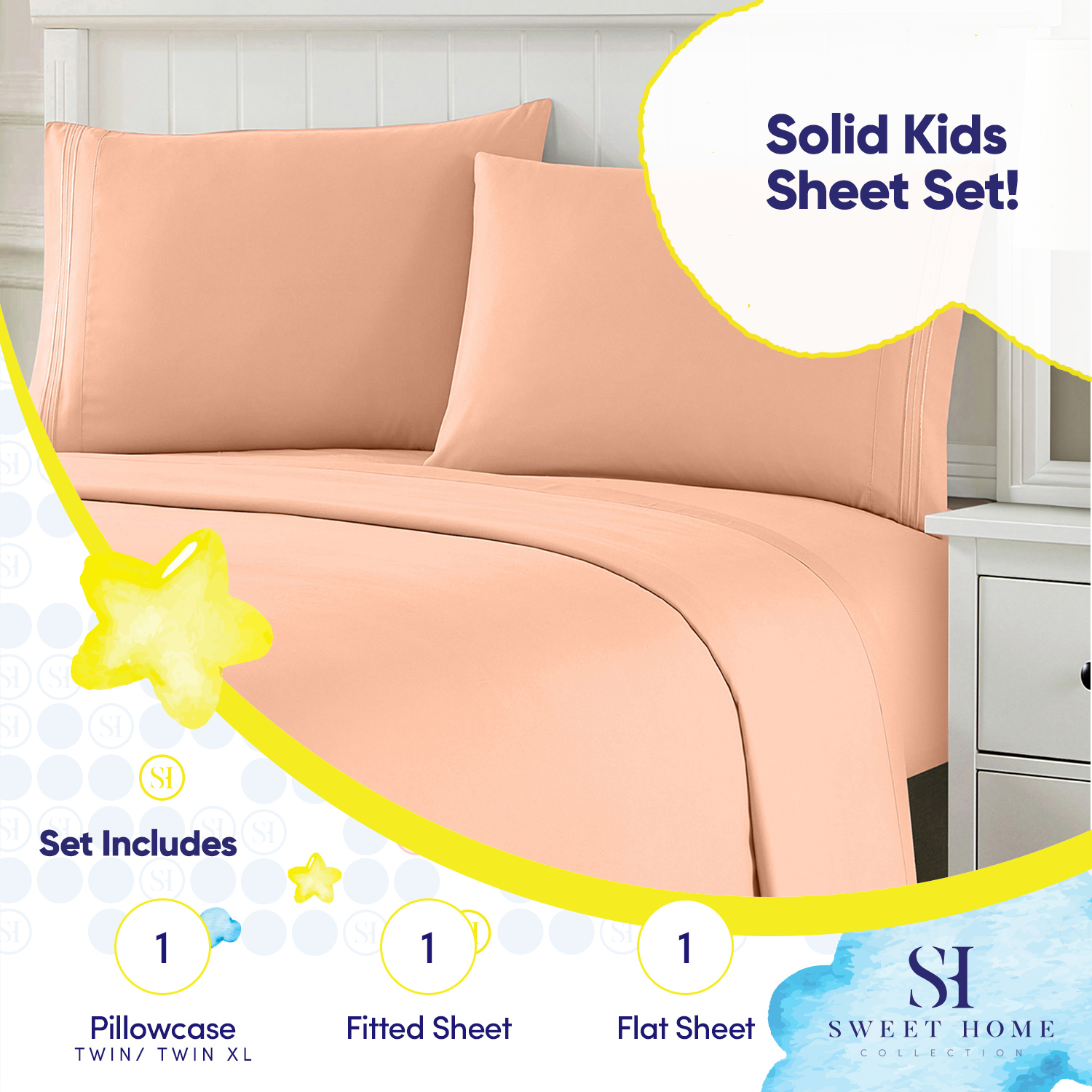 Solid Kids Sheet Set!

SH

Set Includes

1
Pillowcase
TWIN/ TWIN XL

1
Fitted Sheet

1
Flat Sheet

SH
SWEET HOME
COLLECTION