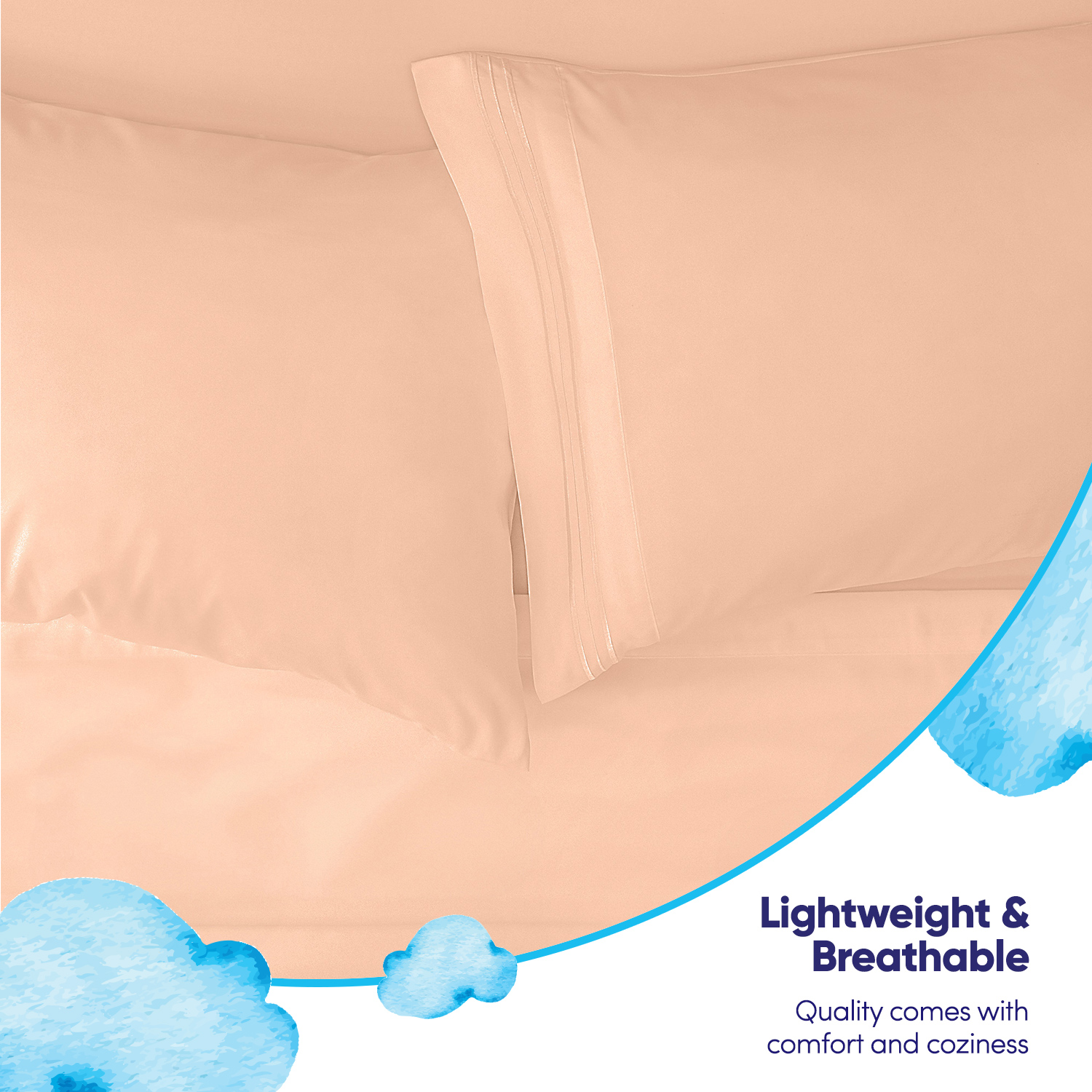 Lightweight & Breathable

Quality comes with comfort and coziness