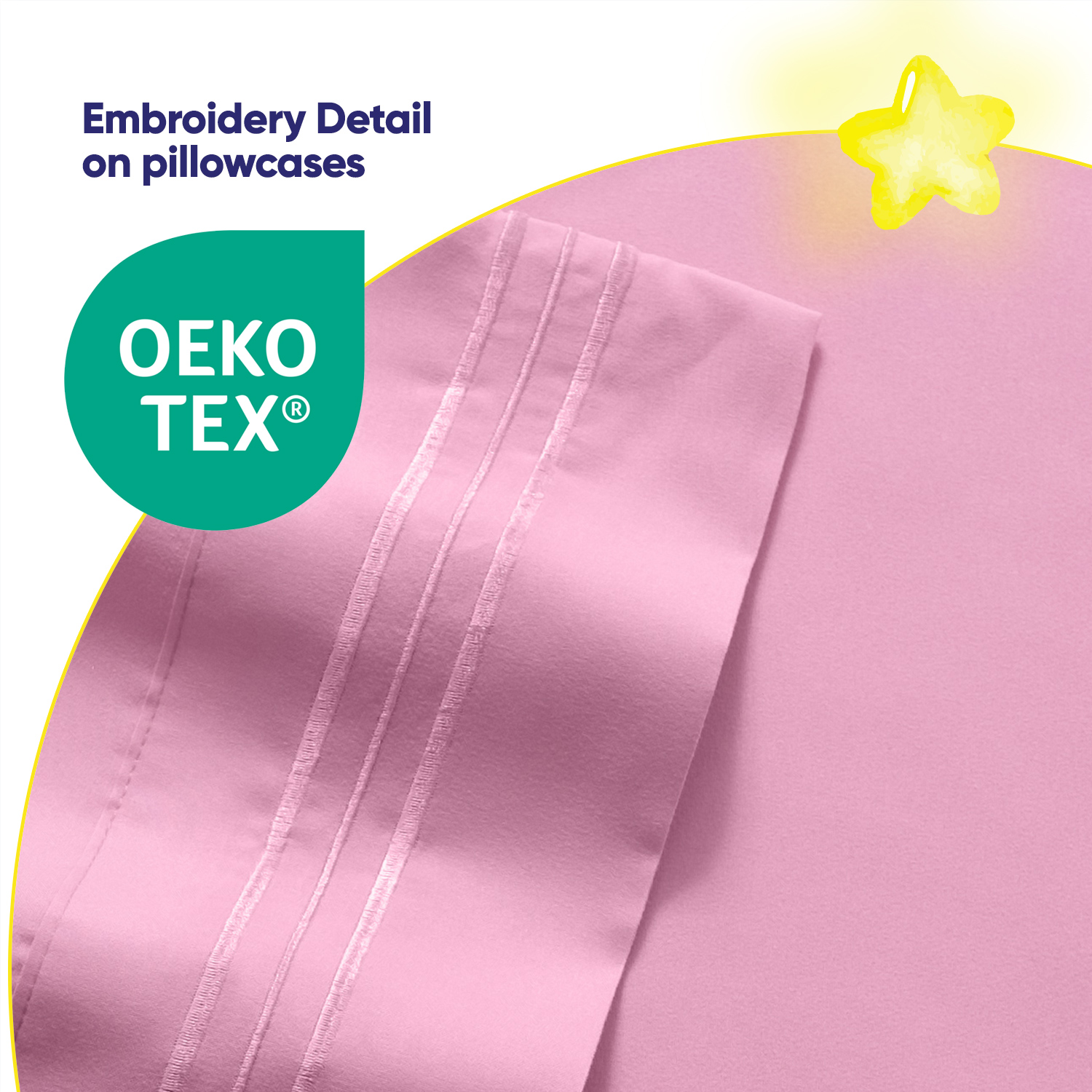 Embroidery Detail on pillowcases

OEKO TEX®