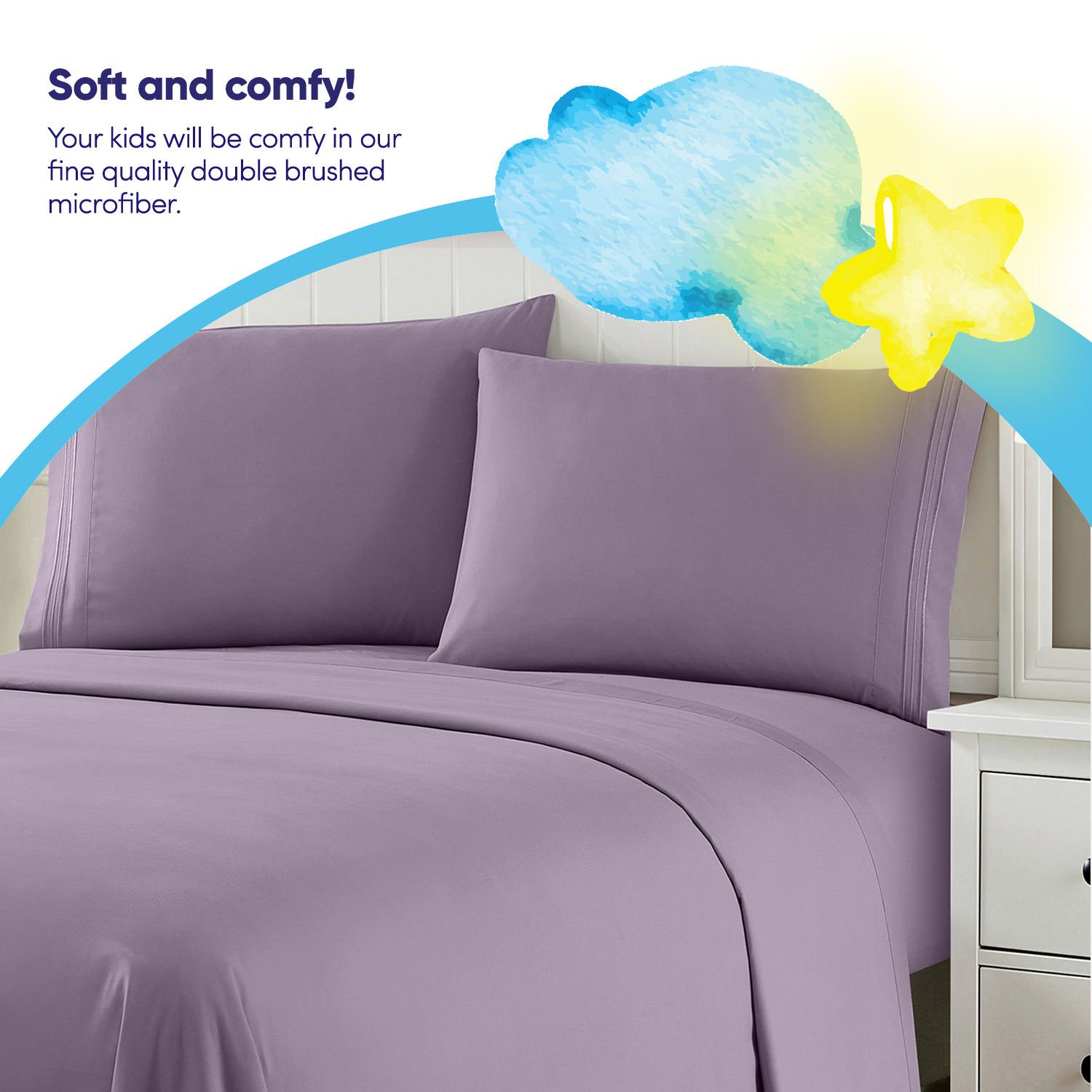 Soft and comfy!

Your kids will be comfy in our fine quality double brushed microfiber.