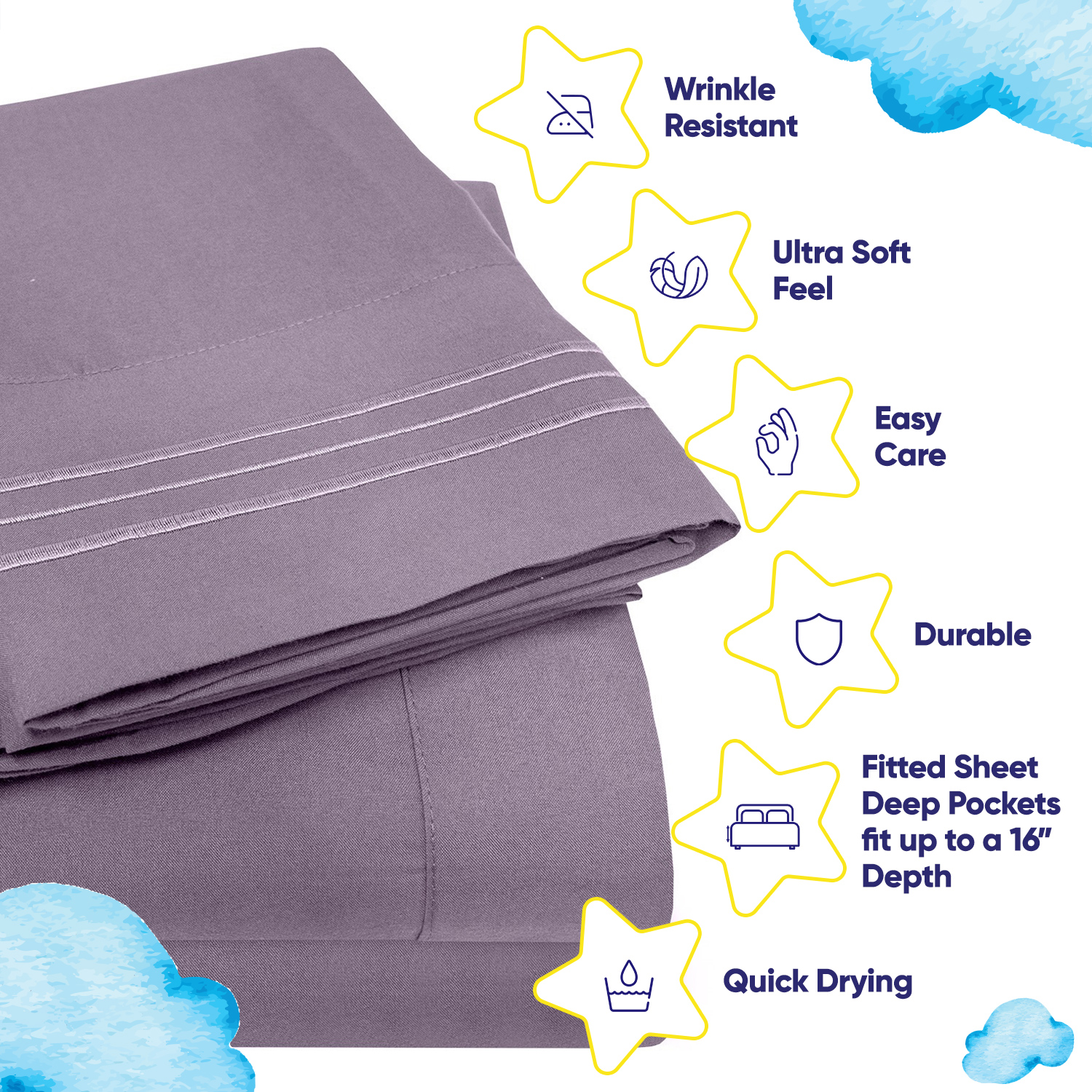 Wrinkle Resistant

Ultra Soft Feel

Easy Care

Durable

Fitted Sheet Deep Pockets fit up to a 16" Depth

Quick Drying