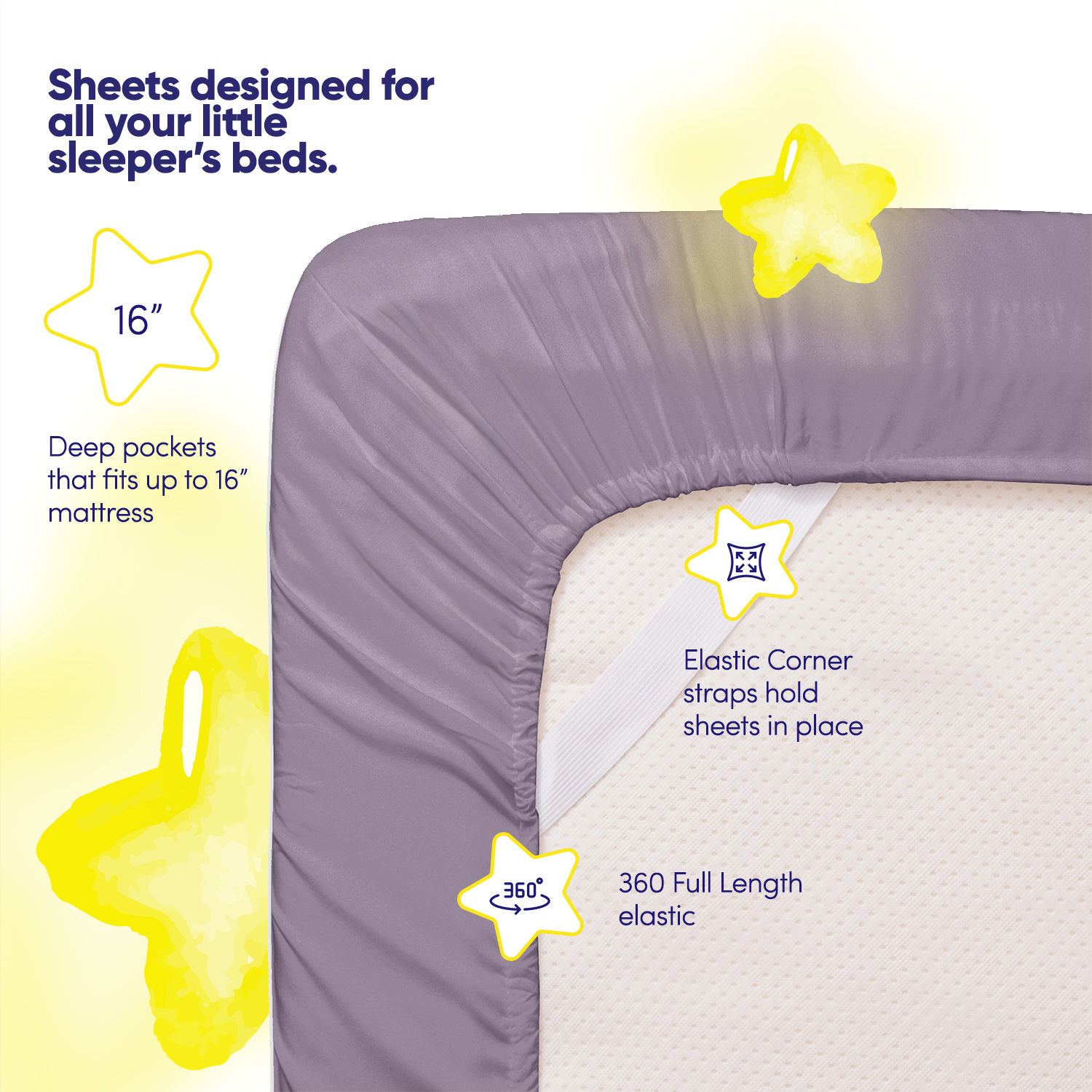 Sheets designed for all your little sleeper's beds.

16"

Deep pockets that fits up to 16" mattress

Elastic Corner straps hold sheets in place

360°

360 Full Length elastic