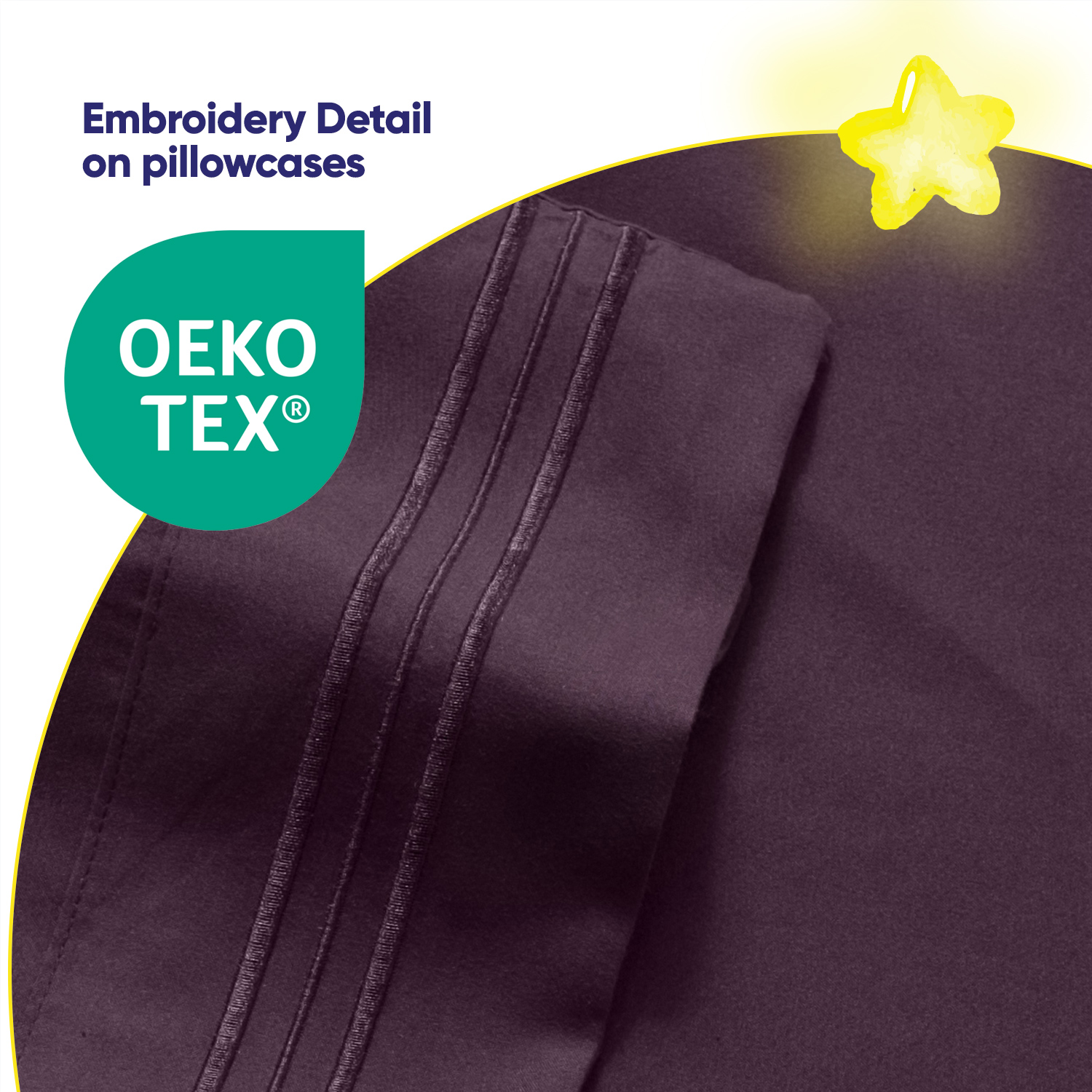 Embroidery Detail on pillowcases

OEKO TEX®