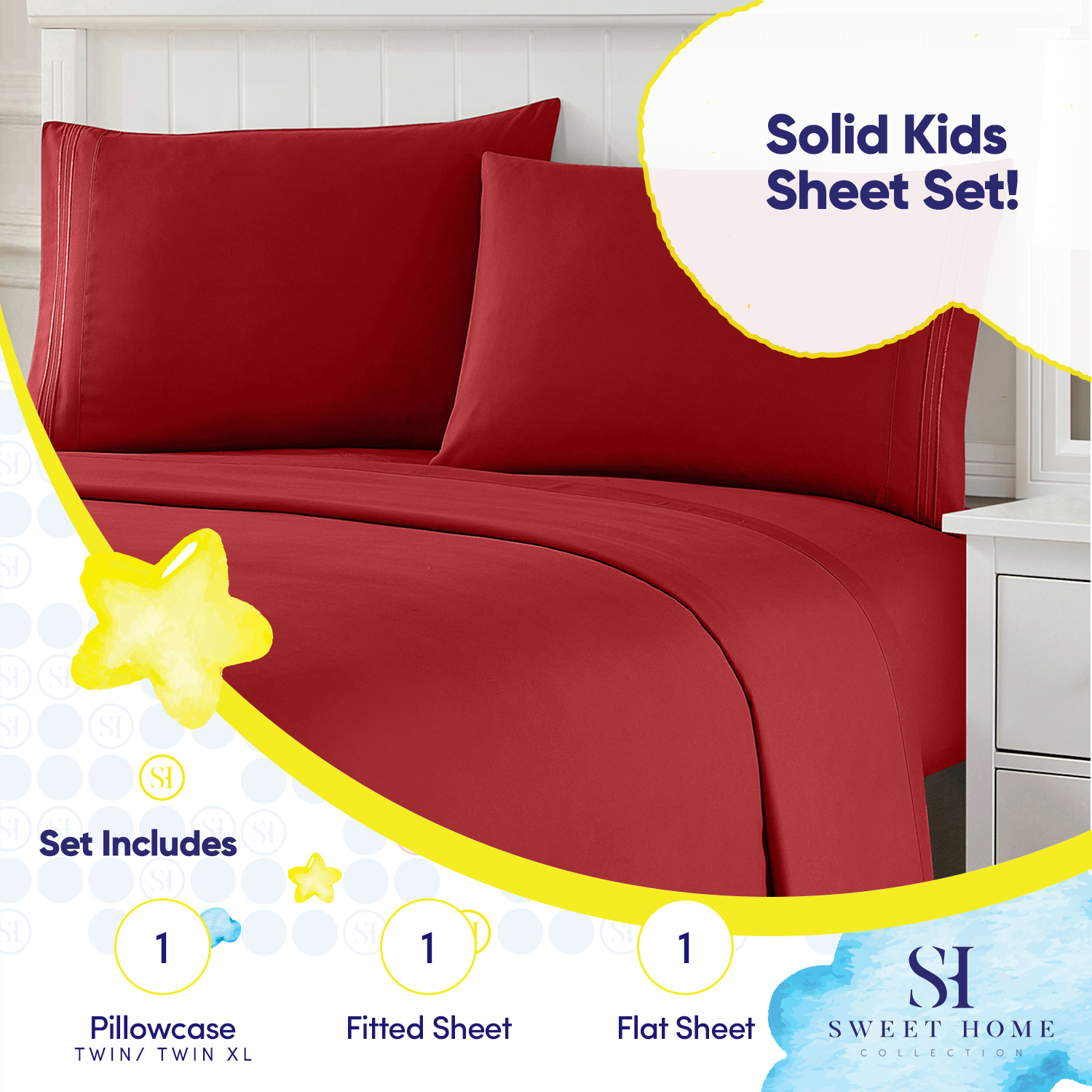 Solid Kids Sheet Set!

SH

Set Includes

1
Pillowcase
TWIN/ TWIN XL

1
Fitted Sheet

1
Flat Sheet

SH
SWEET HOME
COLLECTION