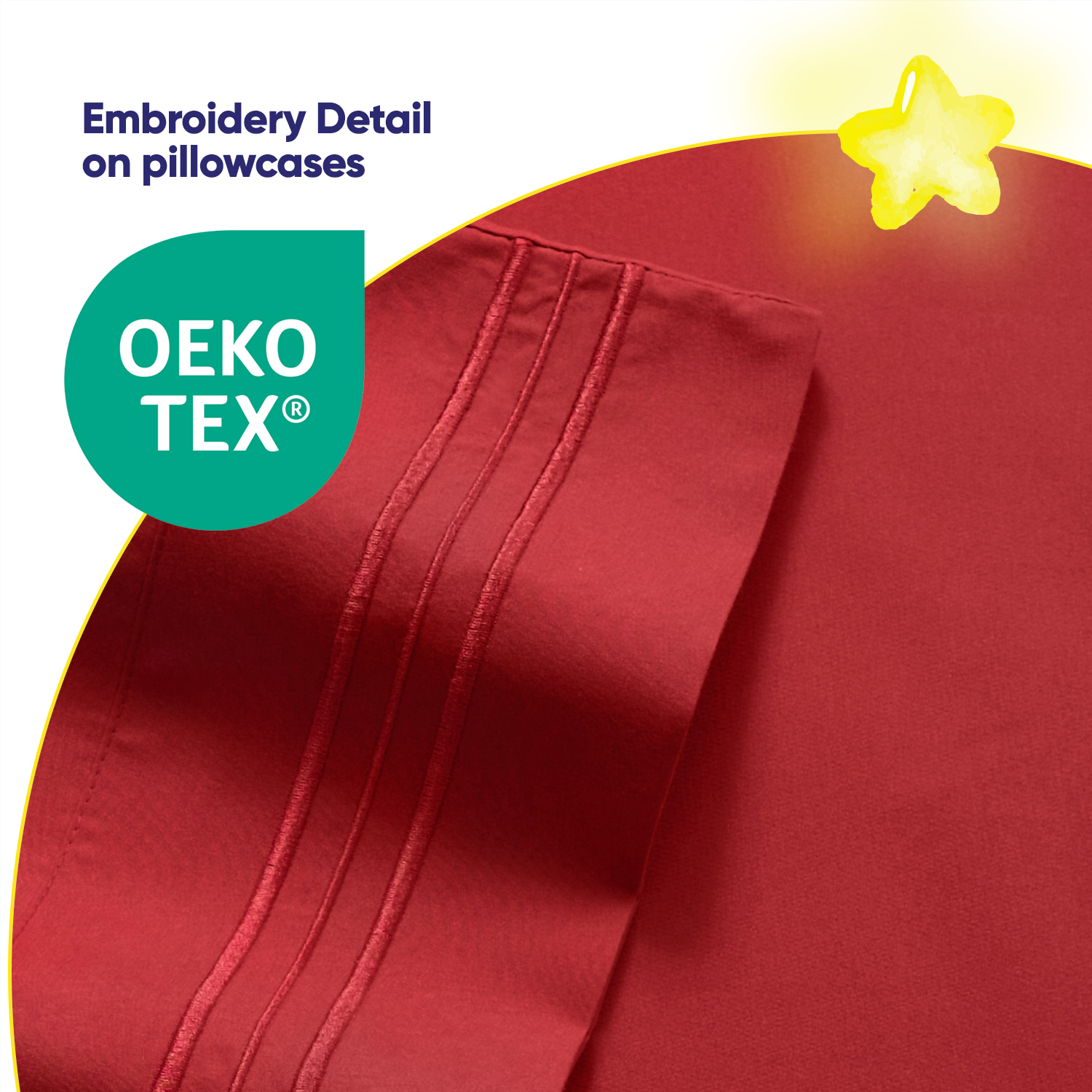 Embroidery Detail on pillowcases

OEKO
TEX®