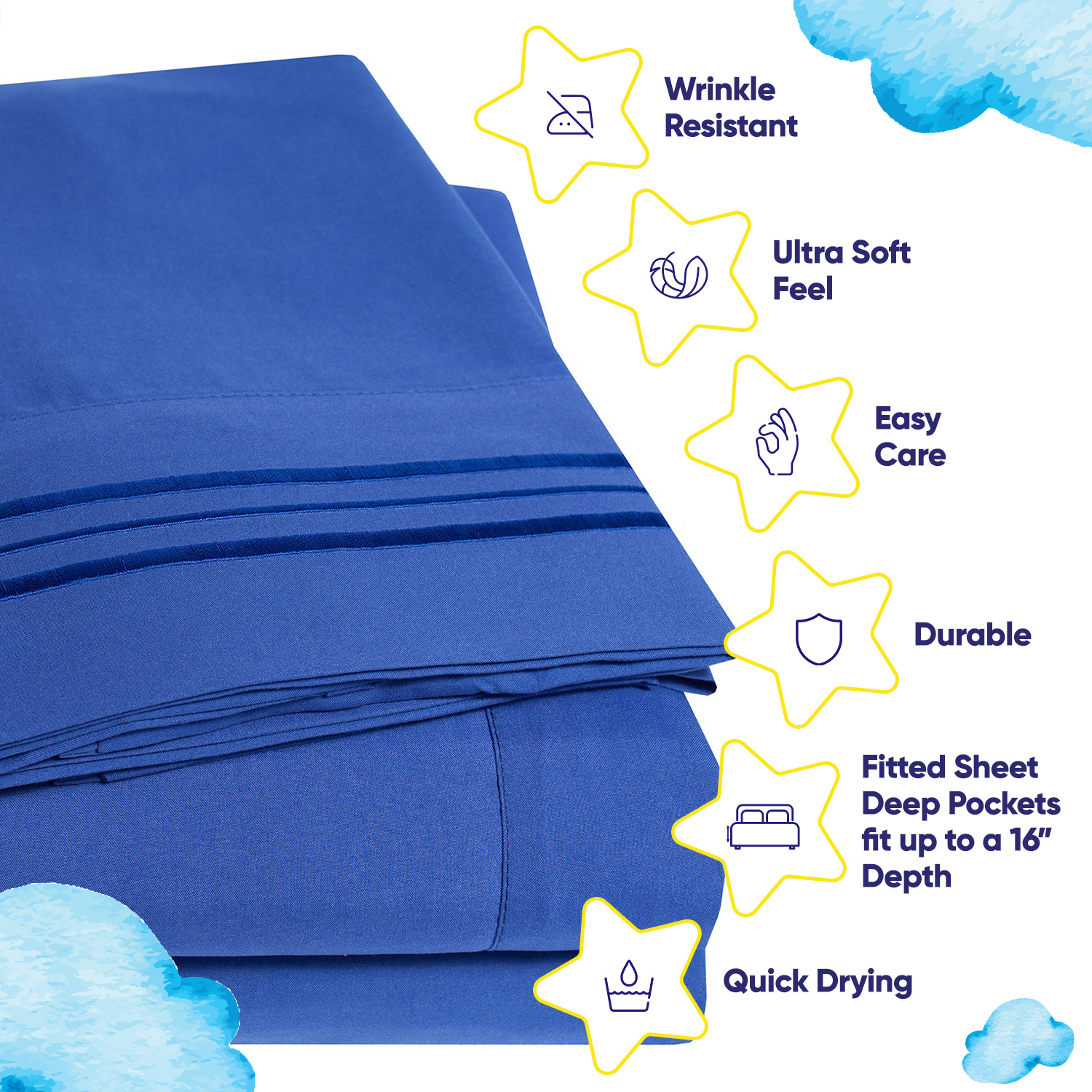 Wrinkle Resistant

Ultra Soft Feel

Easy Care

Durable

Fitted Sheet Deep Pockets fit up to a 16" Depth

Quick Drying