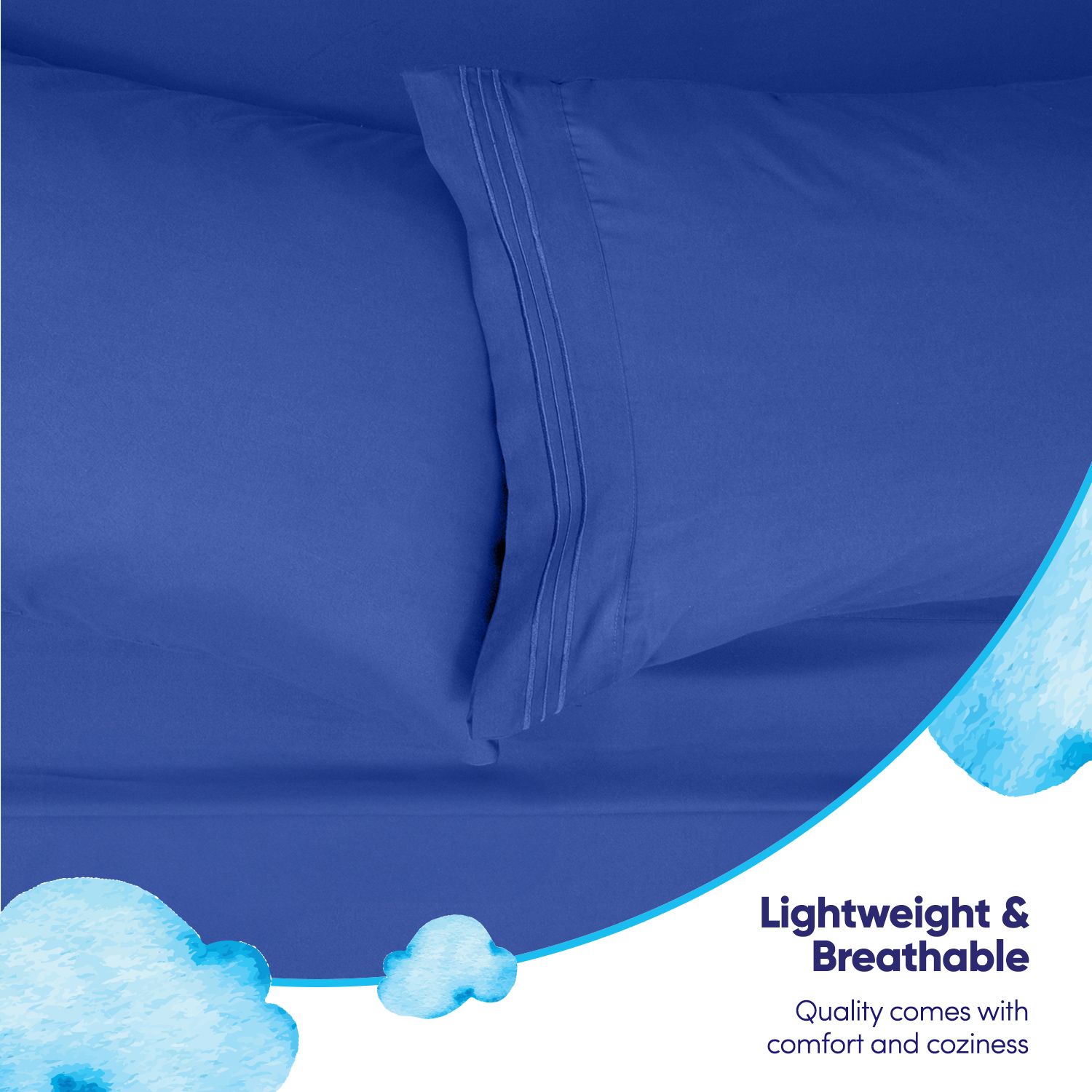 Lightweight & Breathable

Quality comes with comfort and coziness