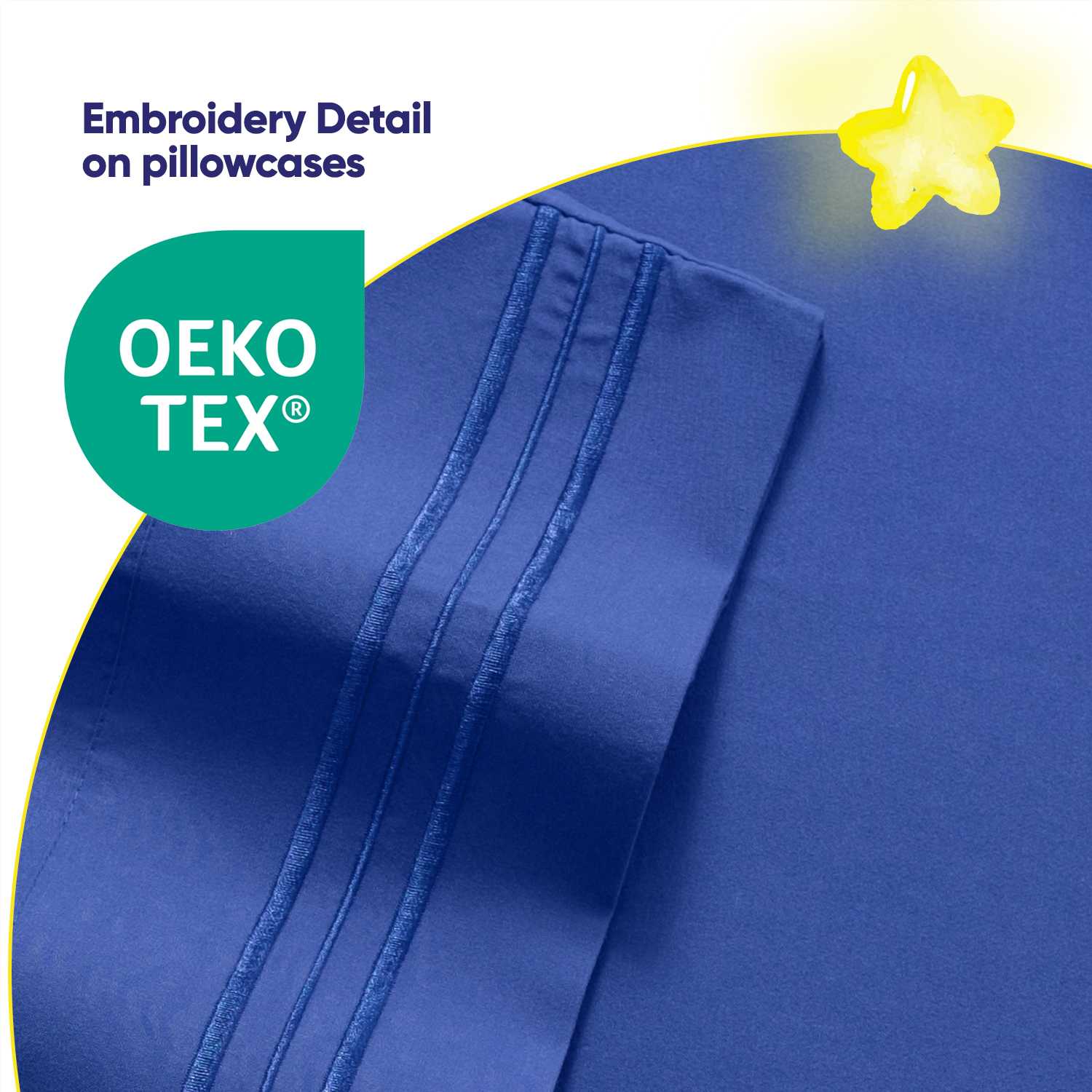 Embroidery Detail on pillowcases

OEKO
TEX®