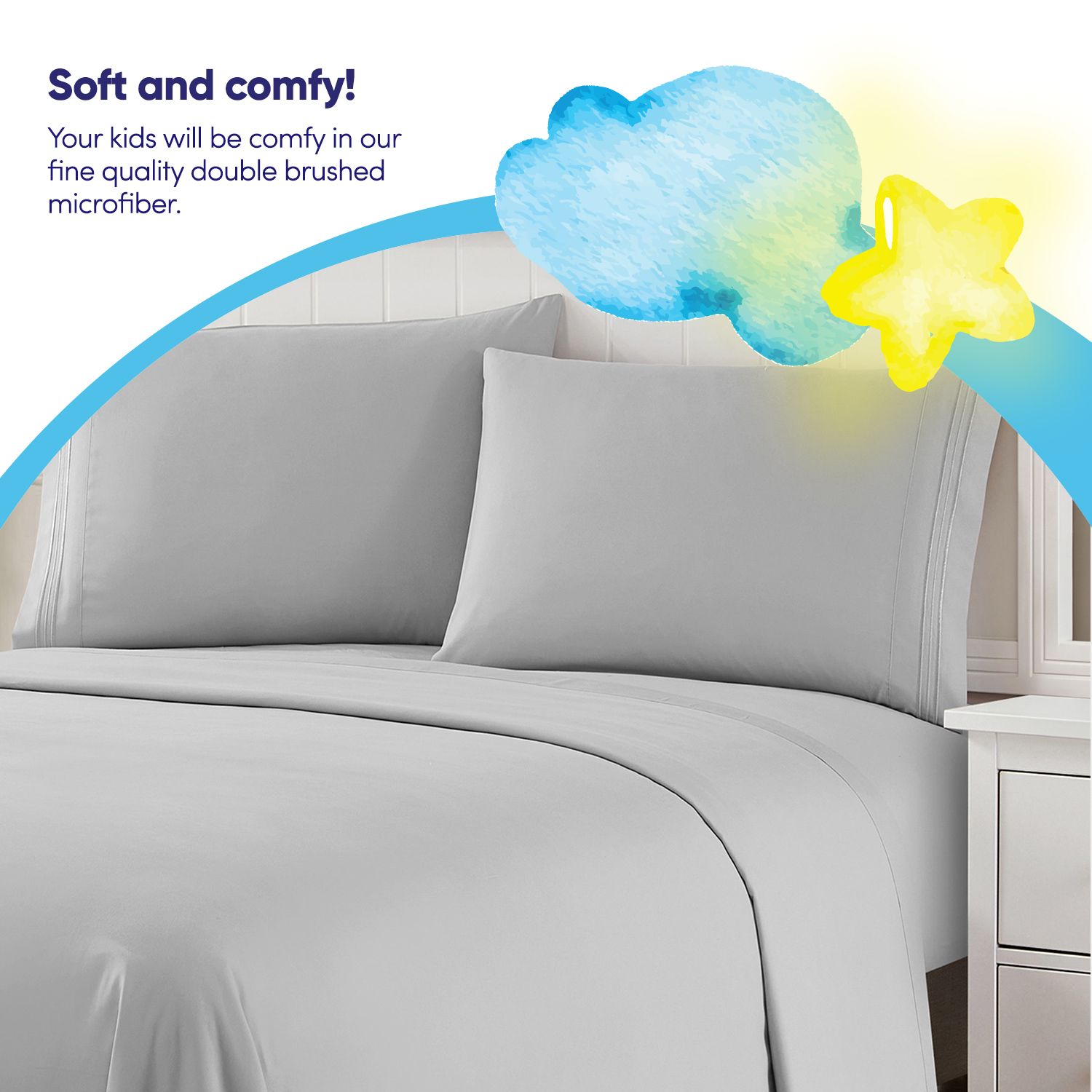 Soft and comfy!

Your kids will be comfy in our fine quality double brushed microfiber.