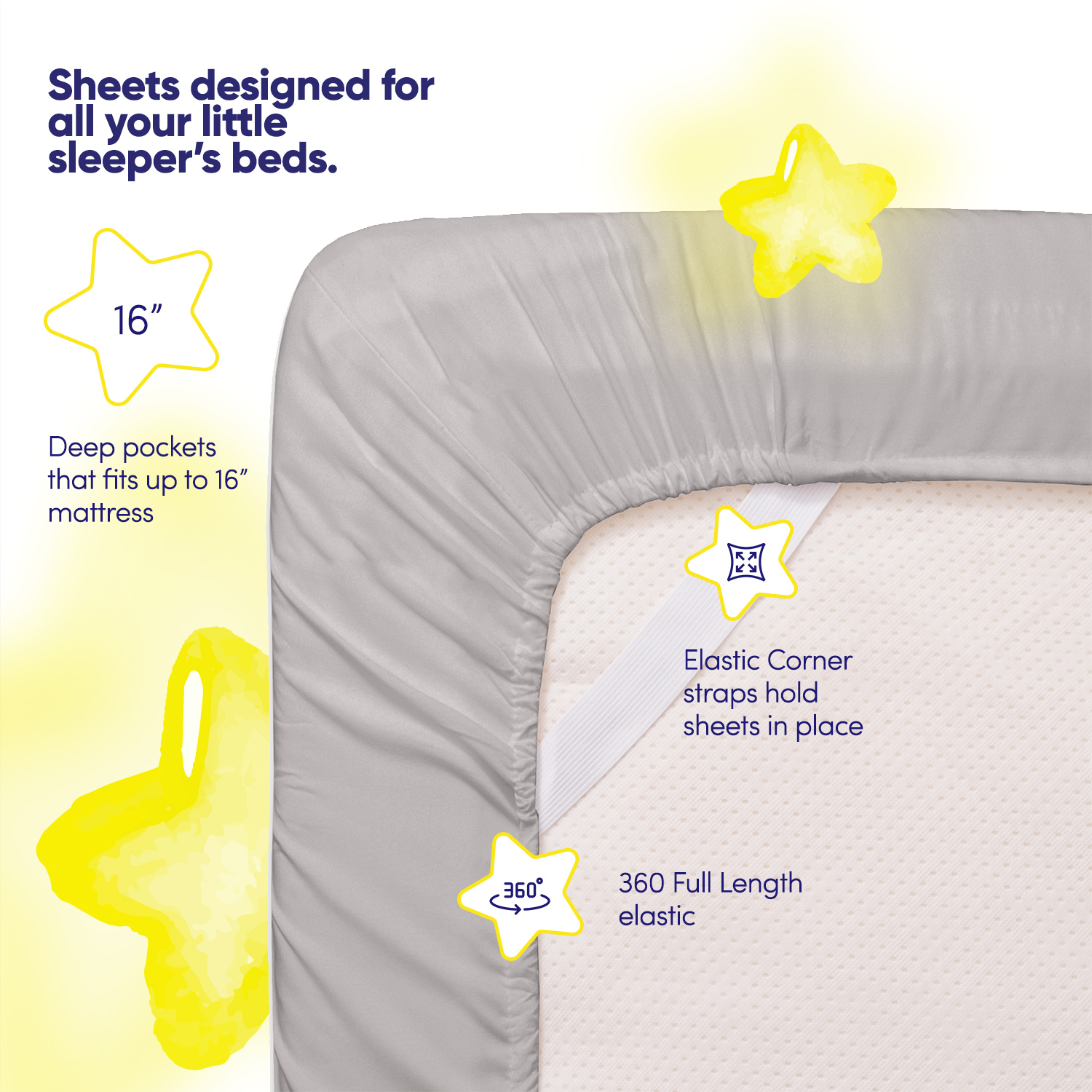 Sheets designed for all your little sleeper's beds.

16"

Deep pockets that fits up to 16" mattress

Elastic Corner straps hold sheets in place

360°

360 Full Length elastic