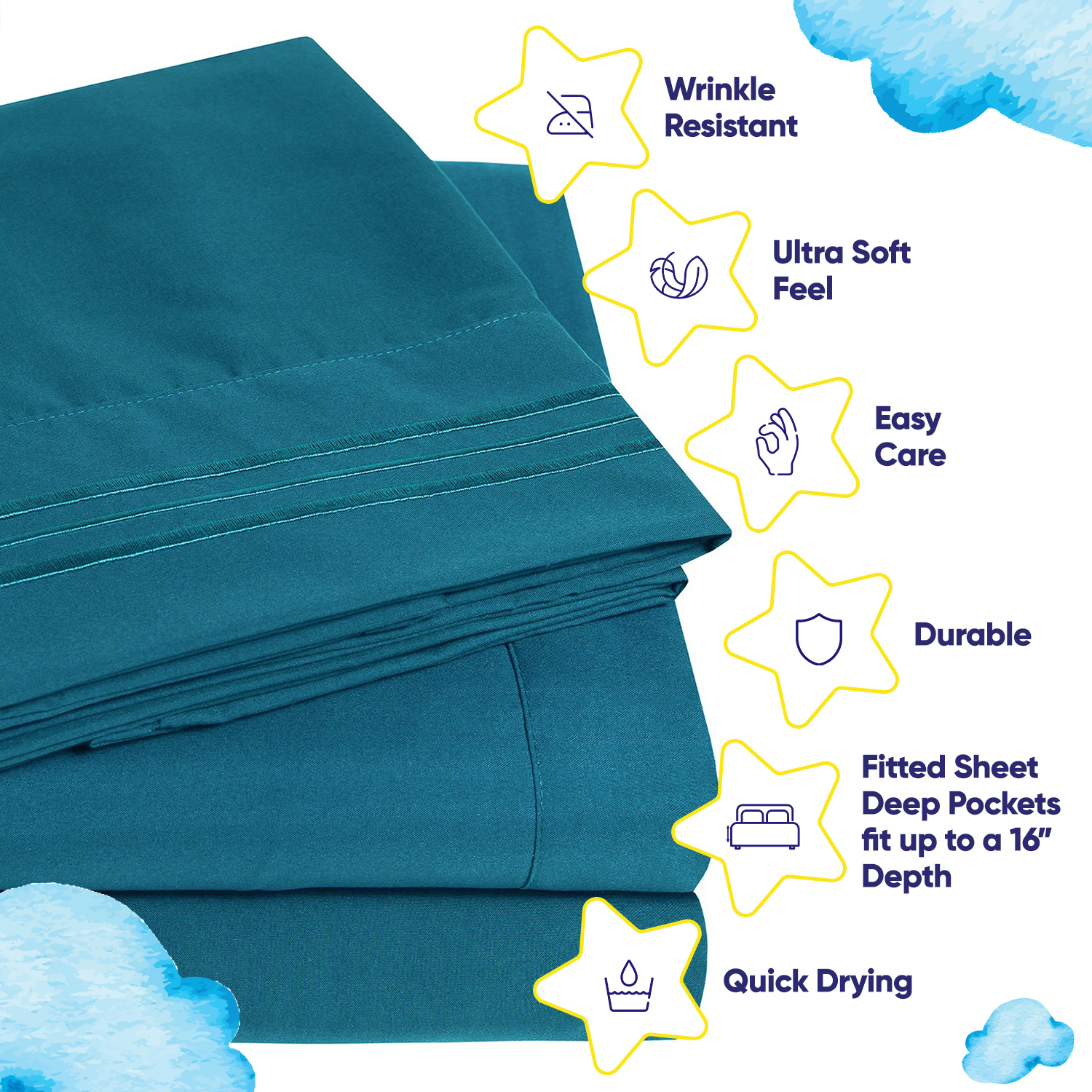 Wrinkle Resistant

Ultra Soft Feel

Easy Care

Durable

Fitted Sheet Deep Pockets fit up to a 16" Depth

Quick Drying