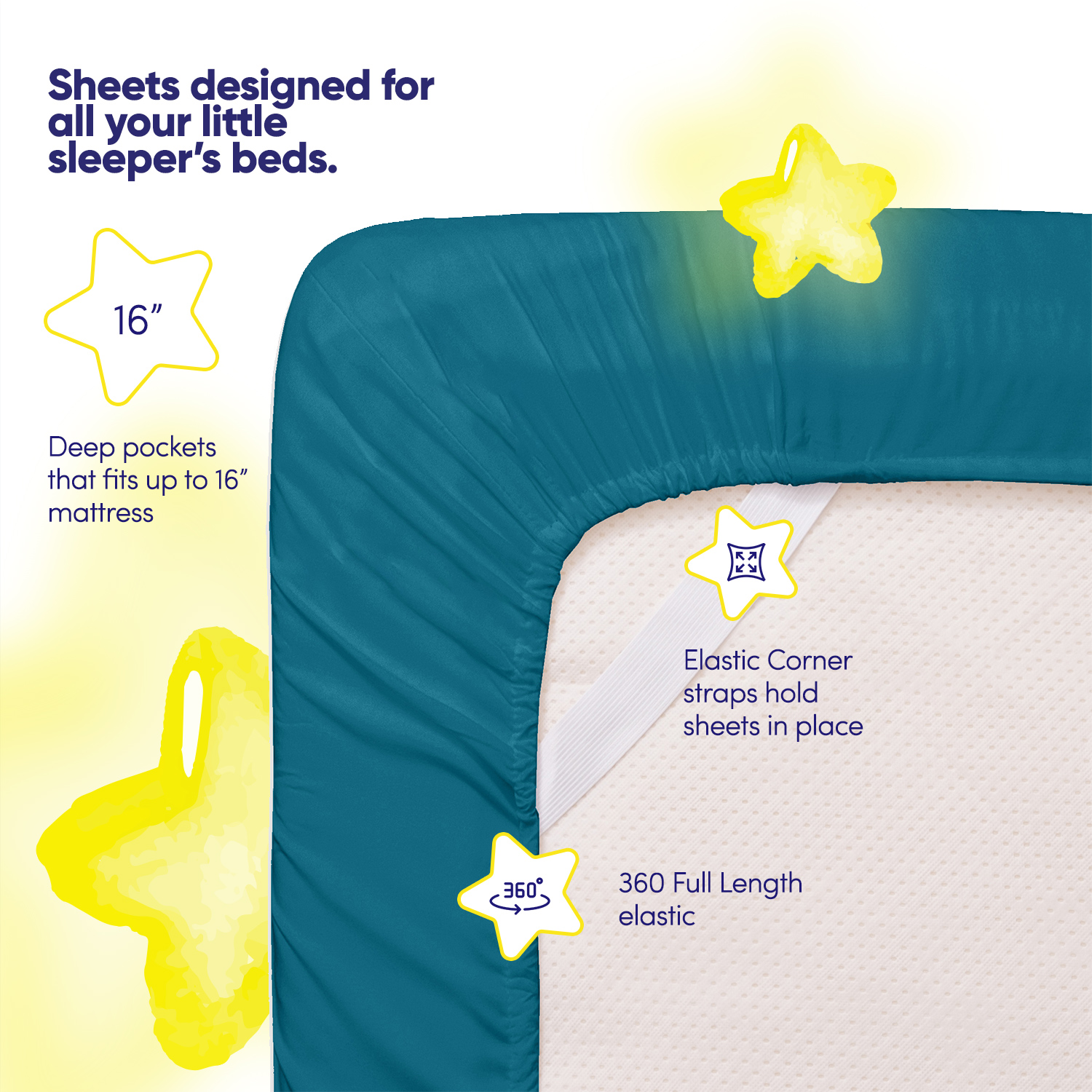 Sheets designed for all your little sleeper's beds.

16"

Deep pockets that fits up to 16" mattress

Elastic Corner straps hold sheets in place

360°

360 Full Length elastic