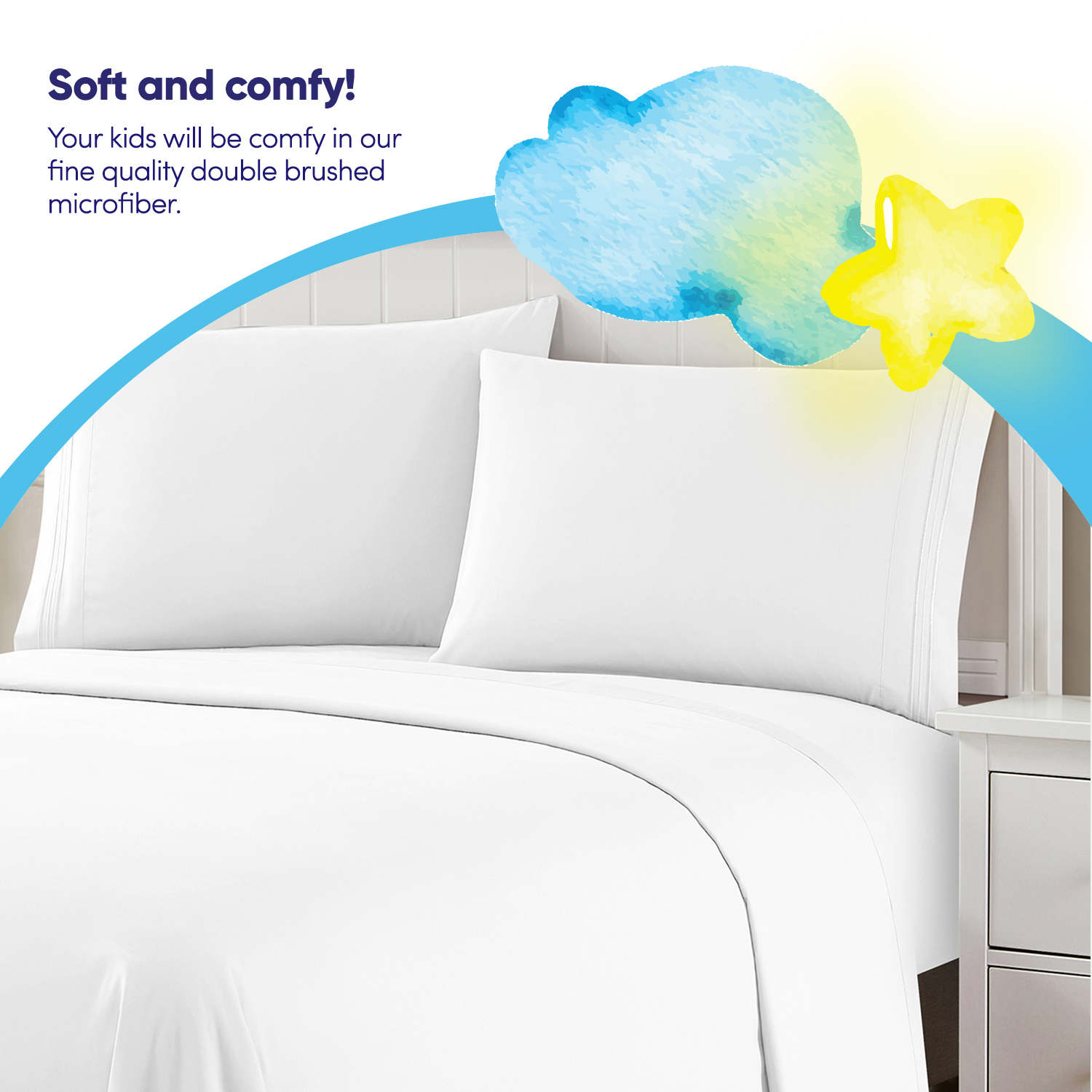 Soft and comfy!

Your kids will be comfy in our fine quality double brushed microfiber.