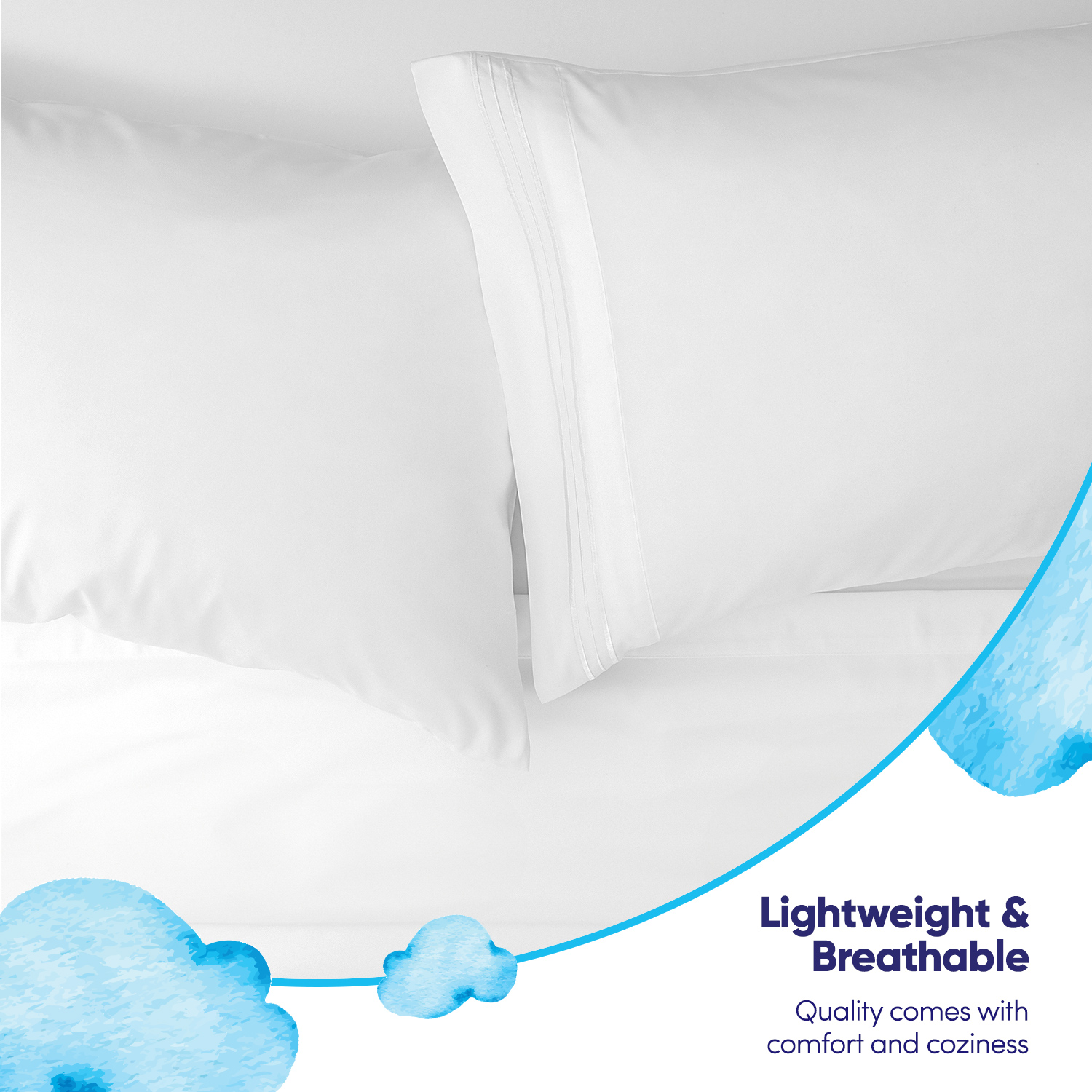 Lightweight & Breathable

Quality comes with comfort and coziness