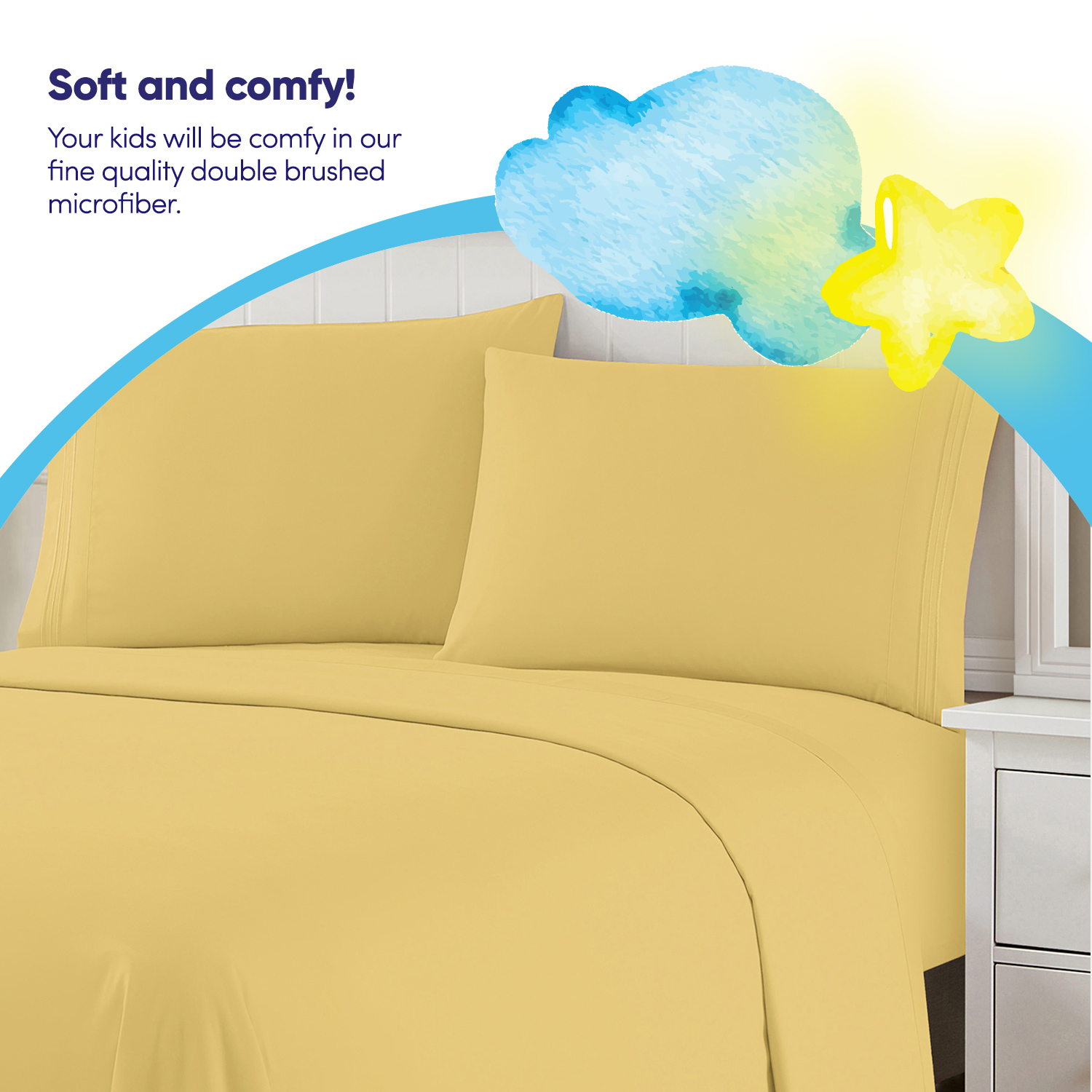 Soft and comfy!

Your kids will be comfy in our fine quality double brushed microfiber.