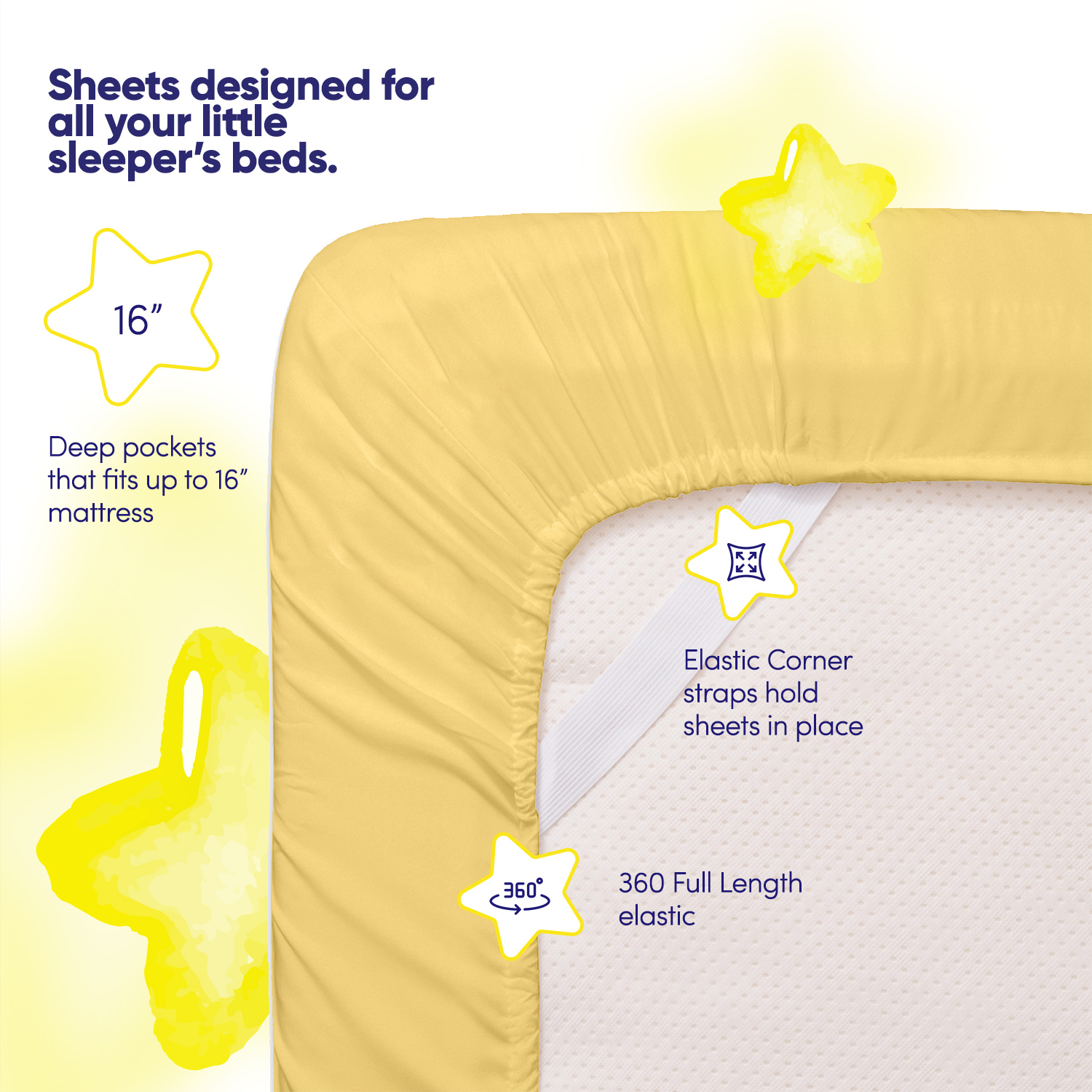 Sheets designed for all your little sleeper's beds.

16"

Deep pockets that fits up to 16" mattress

Elastic Corner straps hold sheets in place

360°

360 Full Length elastic