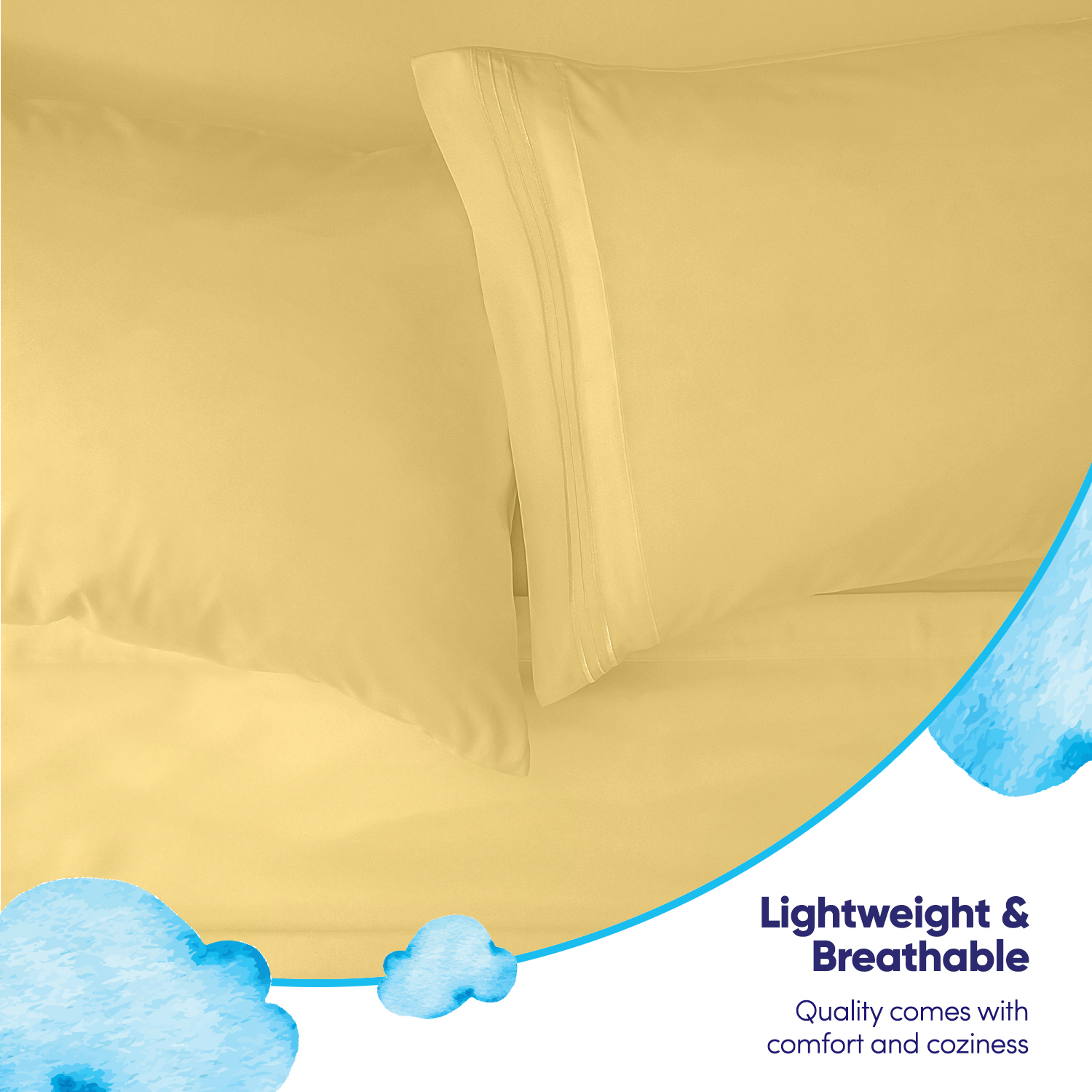 Lightweight & Breathable

Quality comes with comfort and coziness