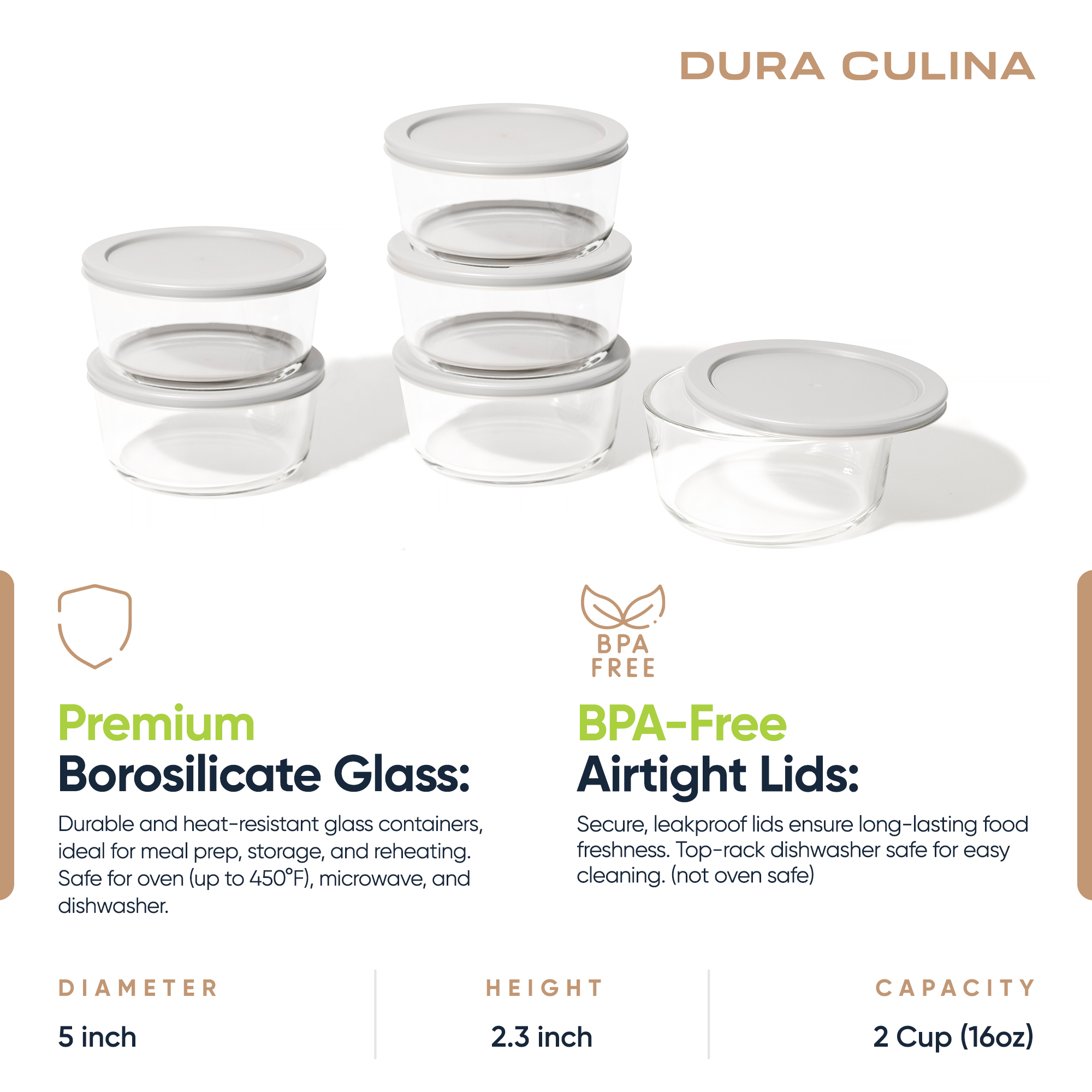 DURA CULINA

Premium
Borosilicate Glass:

Durable and heat-resistant glass containers, ideal for meal prep, storage, and reheating. Safe for oven (up to 450°F), microwave, and dishwasher.

BPA FREE

BPA-Free
Airtight Lids:

Secure, leakproof lids ensure long-lasting food freshness. Top-rack dishwasher safe for easy cleaning. (not oven safe)

DIAMETER

5 inch

HEIGHT

2.3 inch

CAPACITY

2 Cup (16oz)